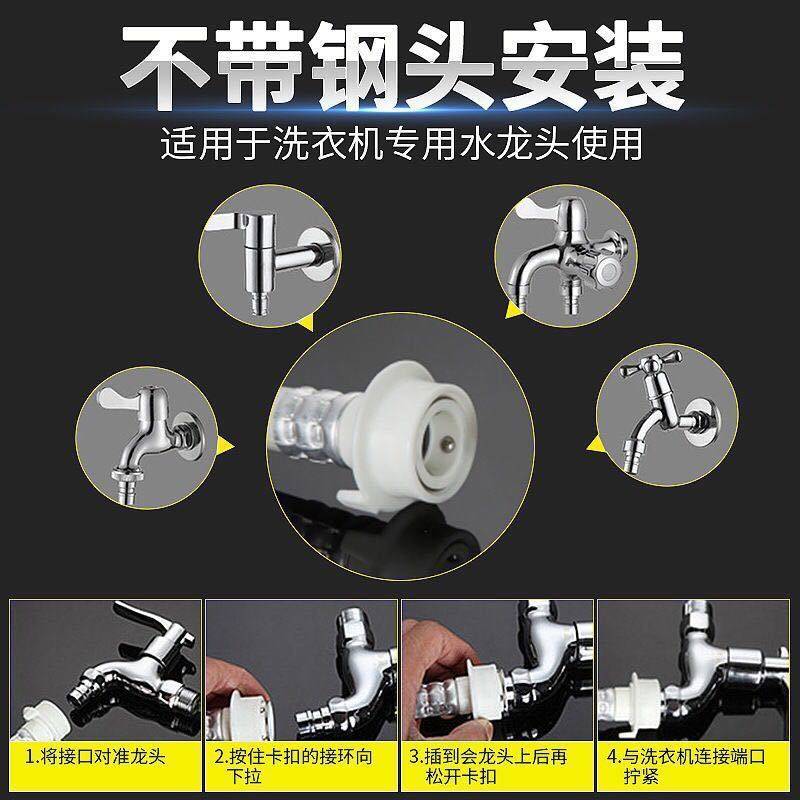 不带钢头安装

适用于洗衣机专用水龙头使用

1.将接口对准龙头

2.按住卡扣的接环向下拉

3.插到会龙头上后再松开卡扣

4.与洗衣机连接端口拧紧