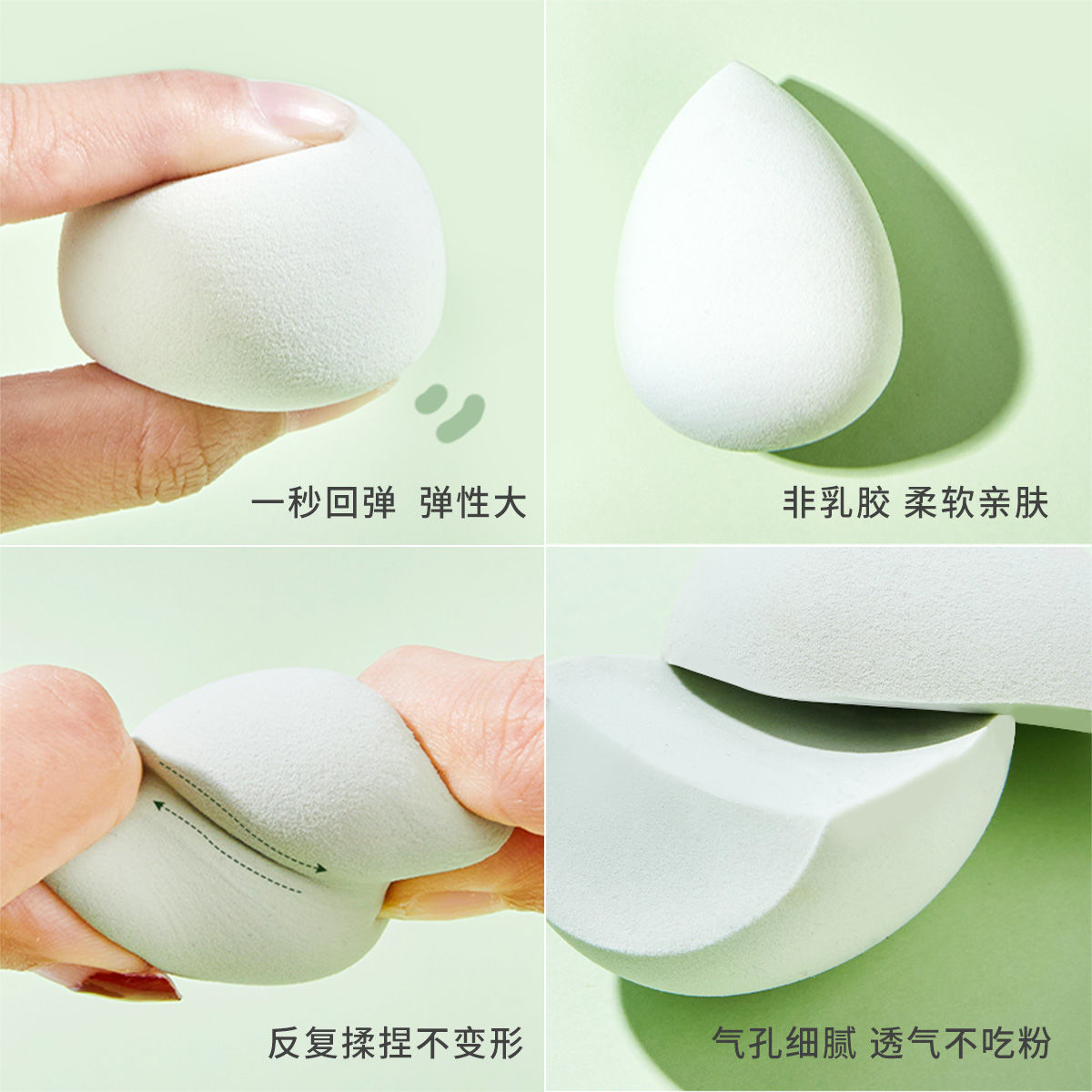 一秒回弹 弹性大

非乳胶 柔软亲肤

反复揉捏不变形

气孔细腻 透气不吃粉