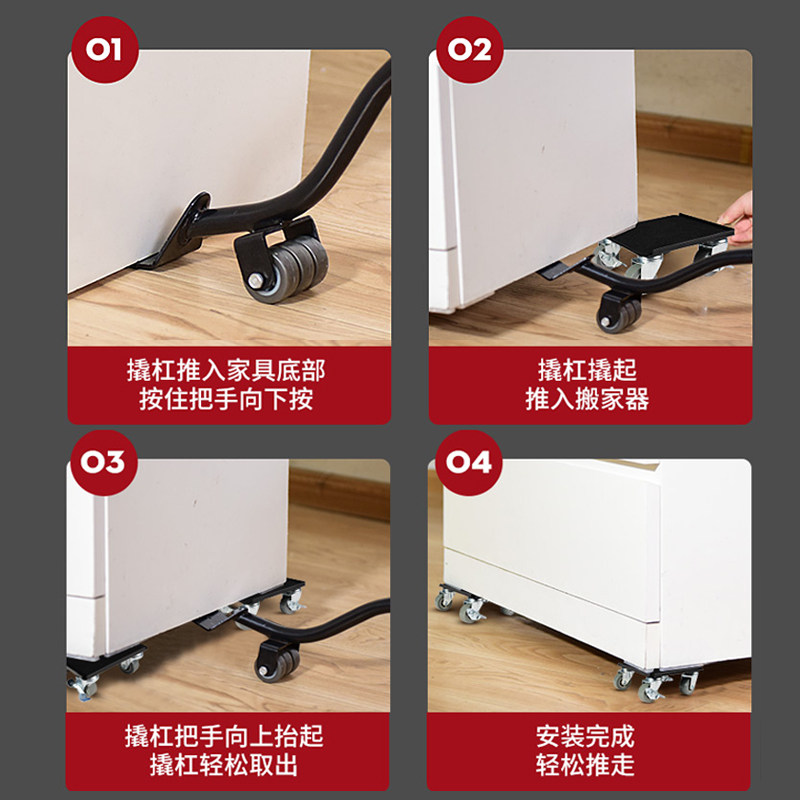 01

撬杠推入家具底部
按住把手向下按

02

撬杠撬起
推入搬家器

03

撬杠把手向上抬起
撬杠轻松取出

04

安装完成
轻松推走