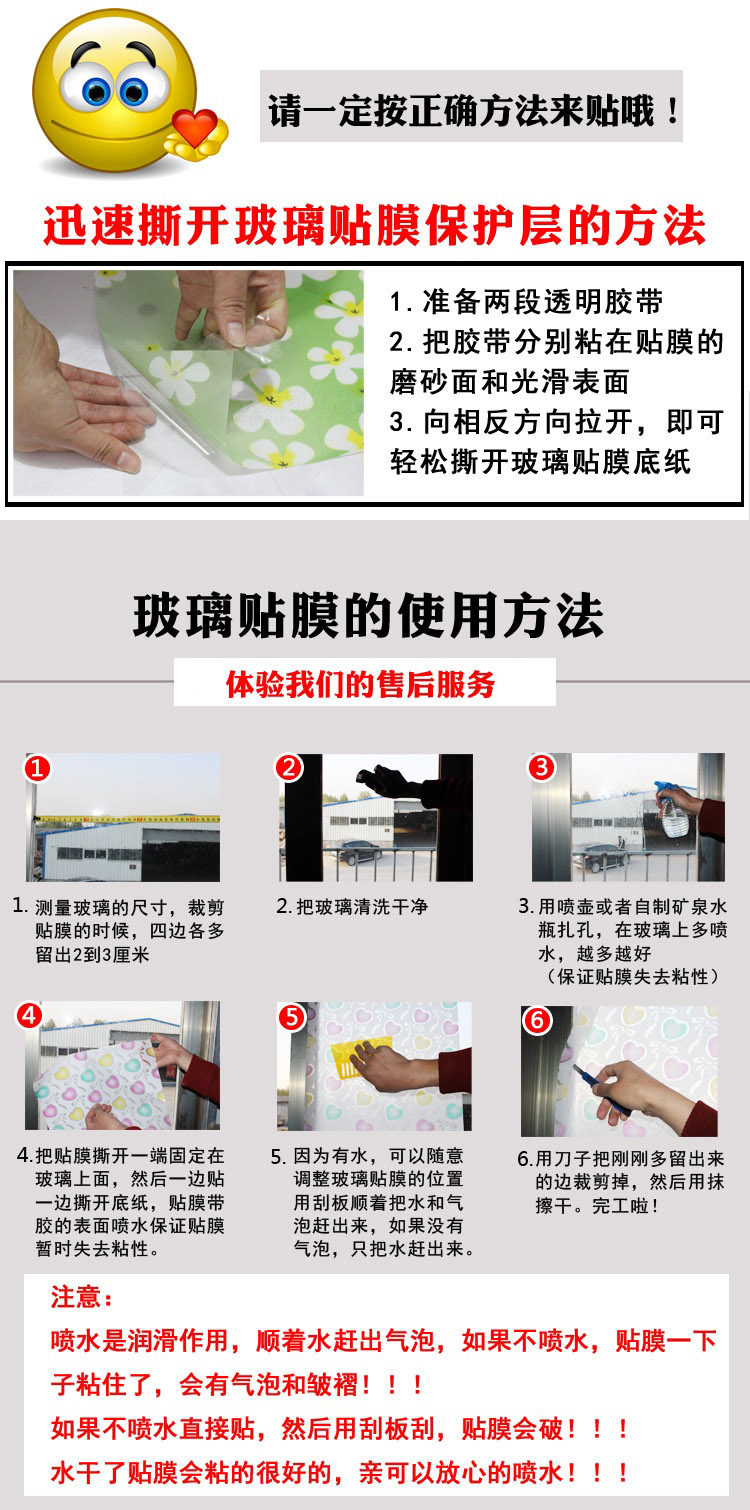 请一定按正确方法来贴哦！

迅速撕开玻璃贴膜保护层的方法

1. 准备两段透明胶带
2. 把胶带分别粘在贴膜的磨砂面和光滑表面
3. 向相反方向拉开，即可轻松撕开玻璃贴膜底纸

玻璃贴膜的使用方法

体验我们的售后服务

1

1. 测量玻璃的尺寸，裁剪贴膜的时候，四边各多留出2到3厘米

2

2. 把玻璃清洗干净

3

3. 用喷壶或者自制矿泉水瓶扎孔，在玻璃上多喷水，越多越好（保证贴膜失去粘性）

4

4. 把贴膜撕开一端固定在玻璃上面，然后一边贴一边撕开底纸，贴膜带胶的表面喷水保证贴膜暂时失去粘性。

5

5. 因为有水，可以随意调整玻璃贴膜的位置用刮板顺着把水和气泡赶出来，如果没有气泡，只把水赶出来。

6

6. 用刀子把刚刚多留出来的边裁剪掉，然后用抹擦干。完工啦！

注意：
喷水是润滑作用，顺着水赶出气泡，如果不喷水，贴膜一下子粘住了，会有气泡和皱褶！！！
如果不喷水直接贴，然后用刮板刮，贴膜会破！！！
水干了贴膜会粘的很好的，亲可以放心的喷水！！！