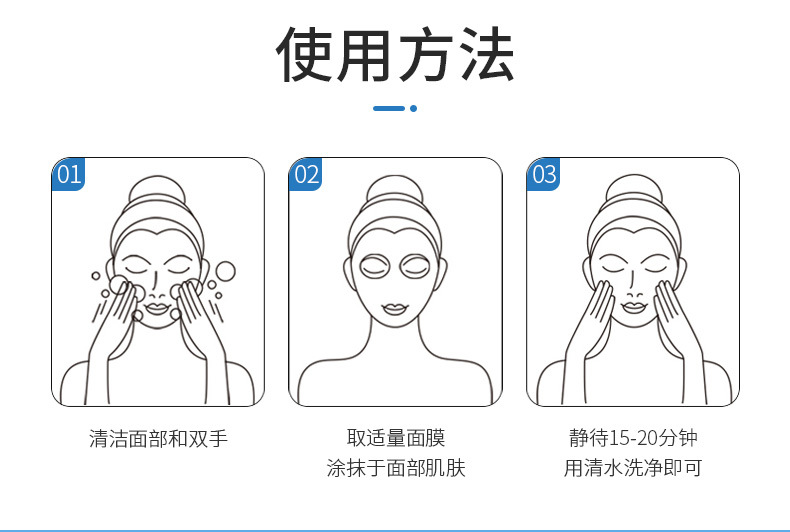 使用方法

01

清洁面部和双手

02

取适量面膜
涂抹于面部肌肤

03

静待15-20分钟
用清水洗净即可