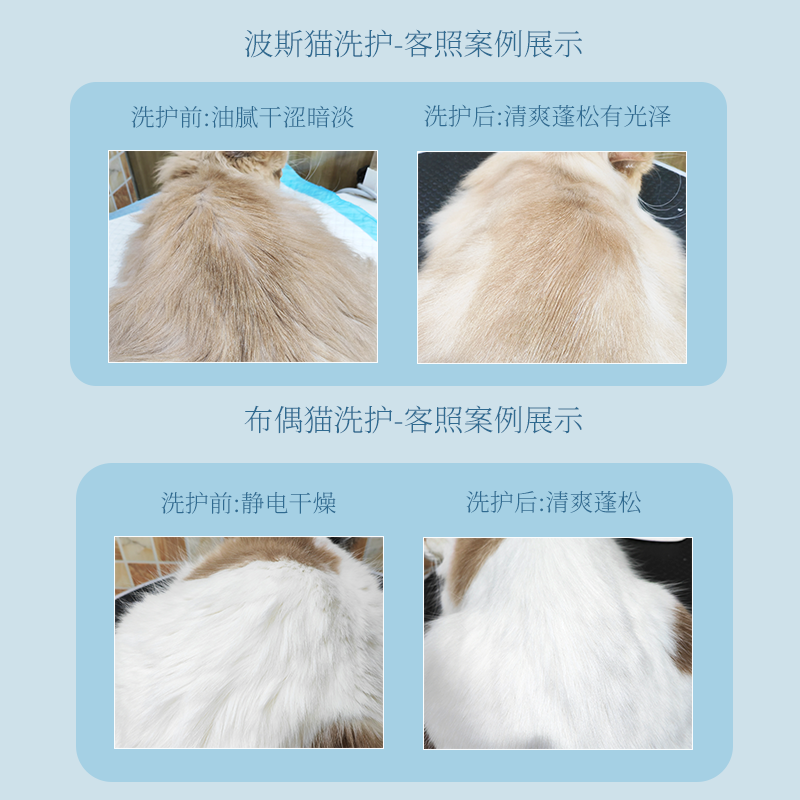 波斯猫洗护-客照案例展示

洗护前:油腻干涩暗淡

洗护后:清爽蓬松有光泽

布偶猫洗护-客照案例展示

洗护前:静电干燥

洗护后:清爽蓬松