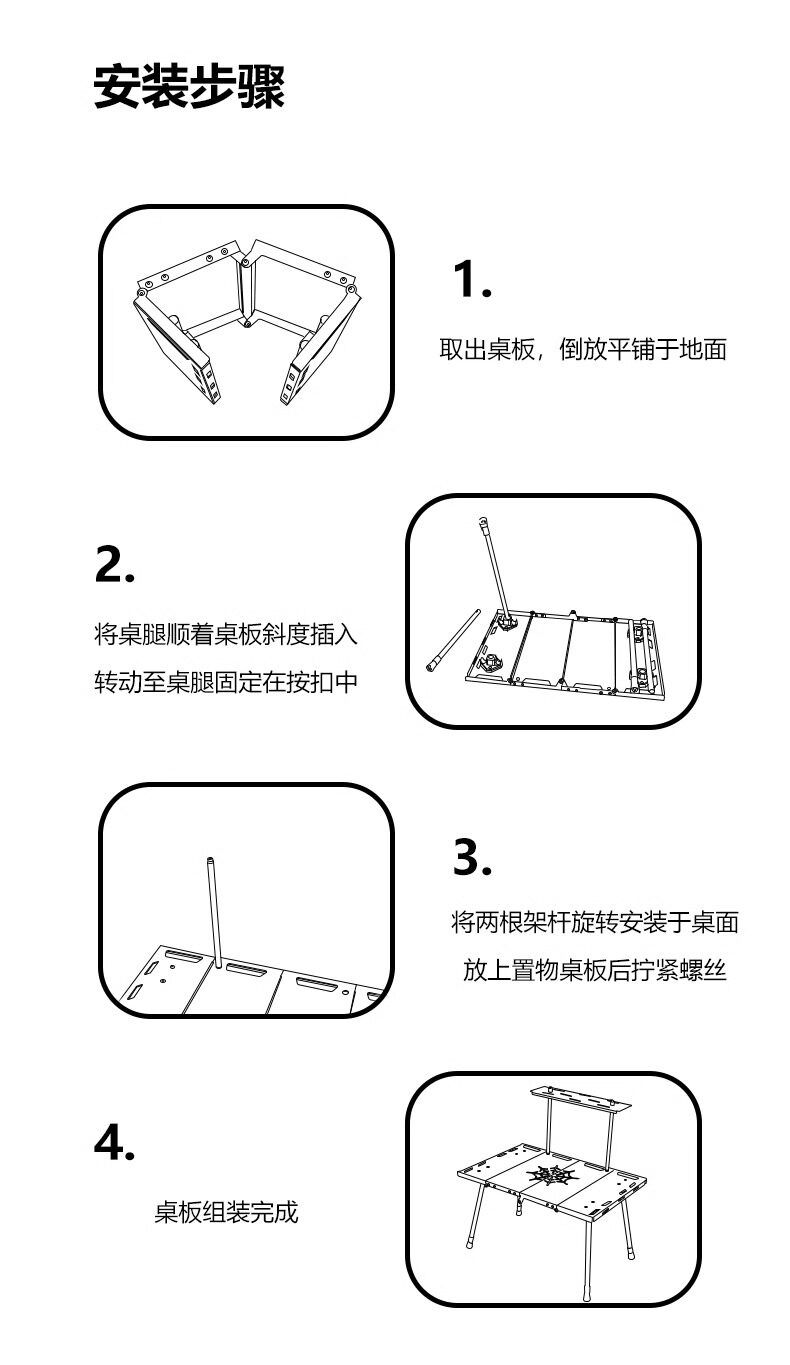 安装步骤

1.

取出桌板，倒放平铺于地面

2.

将桌腿顺着桌板斜度插入
转动至桌腿固定在按扣中

3.

将两根架杆旋转安装于桌面
放上置物桌板后拧紧螺丝

4.

桌板组装完成