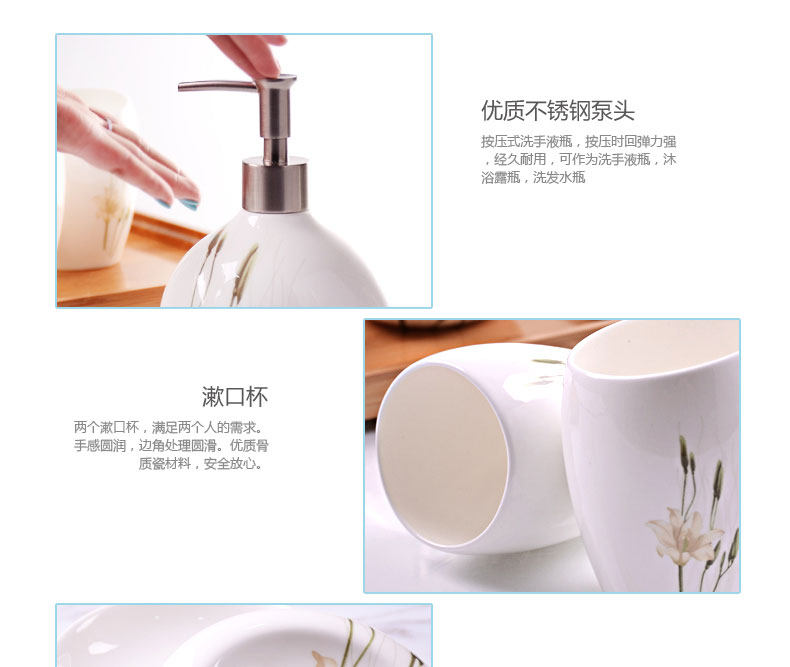 优质不锈钢泵头

按压式洗手液瓶，按压时回弹力强，经久耐用，可作为洗手液瓶，沐浴露瓶，洗发水瓶

漱口杯

两个漱口杯，满足两个人的需求。手感圆润，边角处理圆滑。优质骨质瓷材料，安全放心。