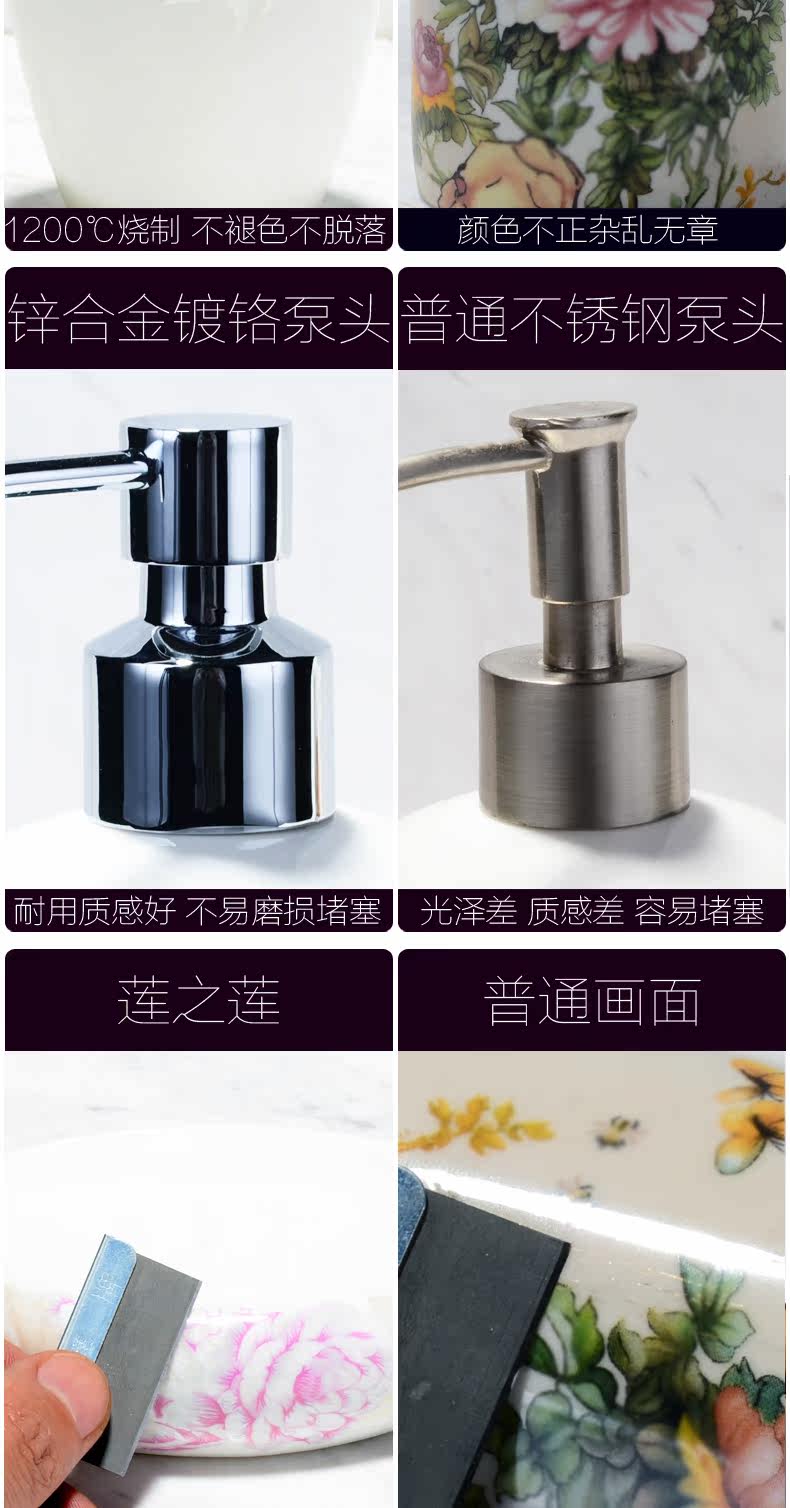 1200℃烧制 不褪色不脱落

颜色不正杂乱无章

锌合金镀铬泵头

普通不锈钢泵头

耐用质感好 不易磨损堵塞

光泽差 质感差 容易堵塞

莲之莲

普通画面