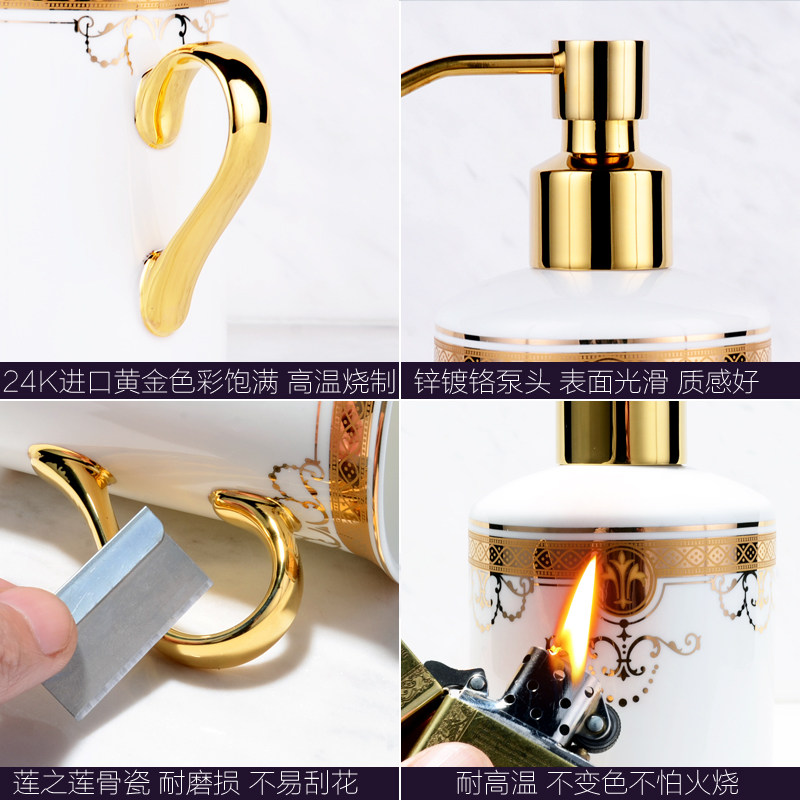 24K进口黄金色彩饱满 高温烧制

锌镀铬泵头 表面光滑 质感好

莲之莲骨瓷 耐磨损 不易刮花

耐高温 不变色不怕火烧