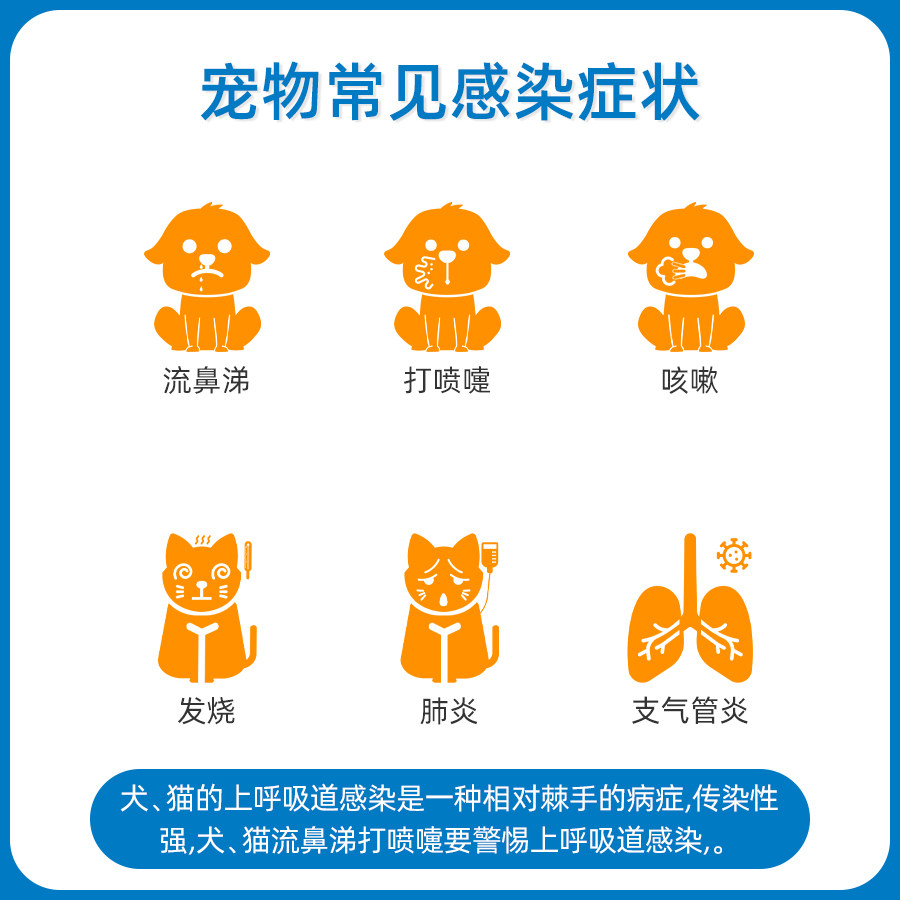 宠物常见感染症状

流鼻涕

打喷嚏

咳嗽

发烧

肺炎

支气管炎

犬、猫的上呼吸道感染是一种相对棘手的病症,传染性强,犬、猫流鼻涕打喷嚏要警惕上呼吸道感染,。