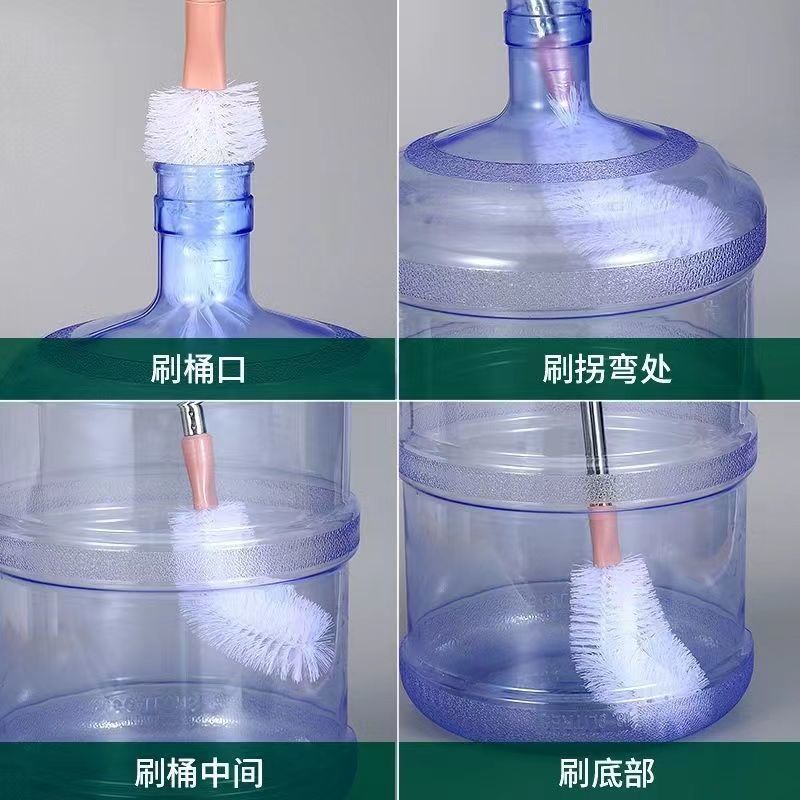 刷桶口

刷拐弯处

刷桶中间

刷底部