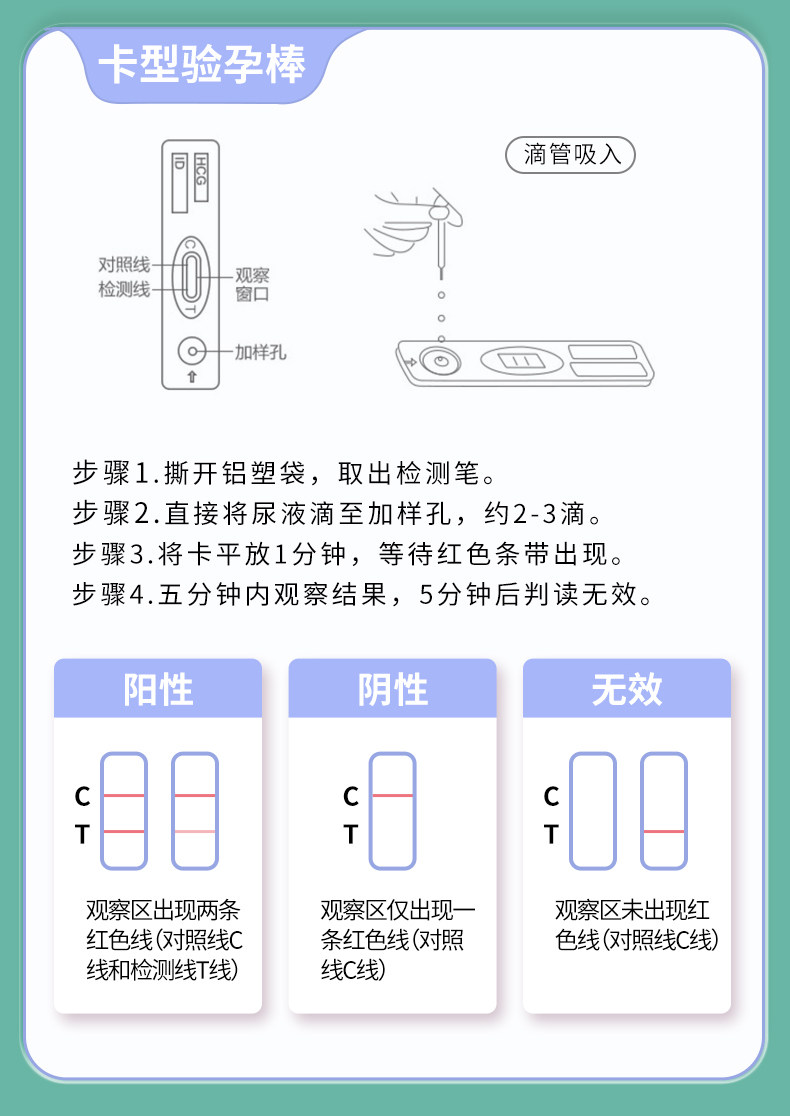 卡型验孕棒

ID HCG

C T

对照线
检测线
观察窗口
加样孔

滴管吸入

步骤1.撕开铝塑袋，取出检测笔。
步骤2.直接将尿液滴至加样孔，约2-3滴。
步骤3.将卡平放1分钟，等待红色条带出现。
步骤4.五分钟内观察结果，5分钟后判读无效。

阳性

C
T

观察区出现两条红色线(对照线C线和检测线T线)

阴性

C
T

观察区仅出现一条红色线(对照线C线)

无效

C
T

观察区未出现红色线(对照线C线)