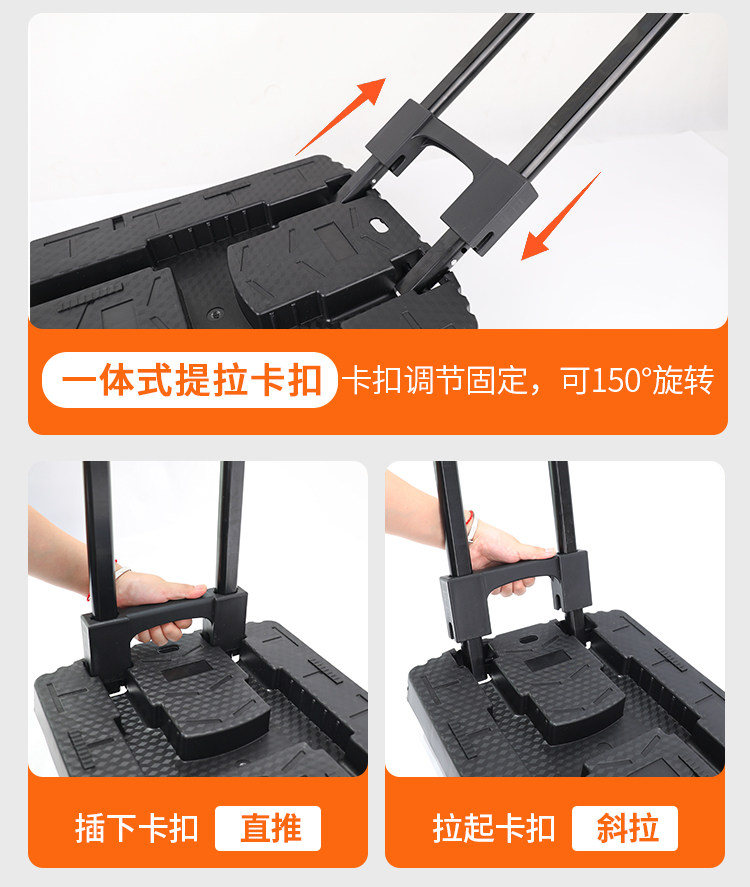 一体式提拉卡扣 卡扣调节固定，可150°旋转

插下卡扣 直推

拉起卡扣 斜拉