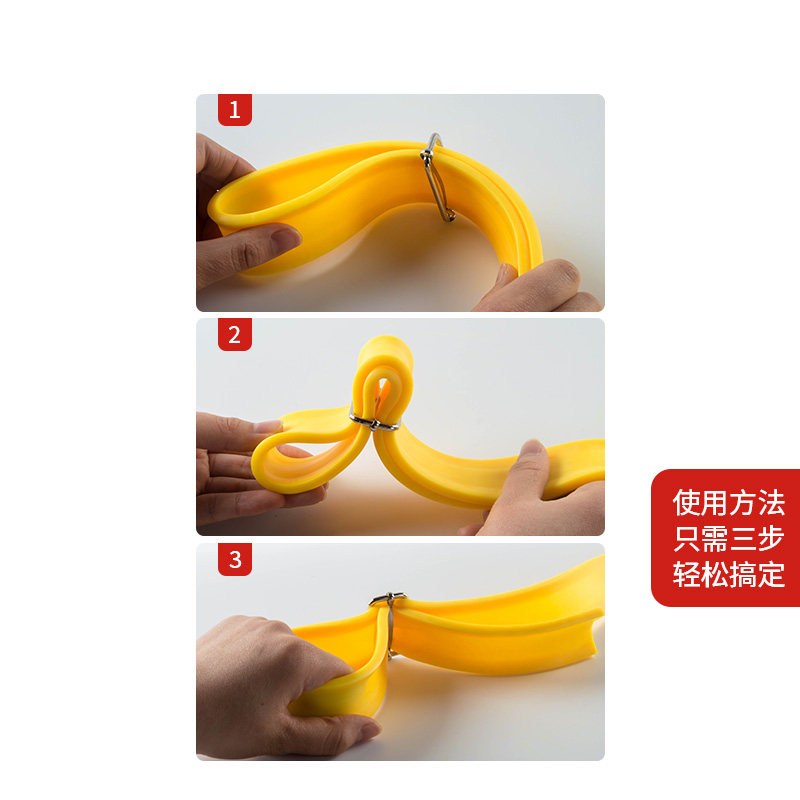 1

2

3

使用方法
只需三步
轻松搞定