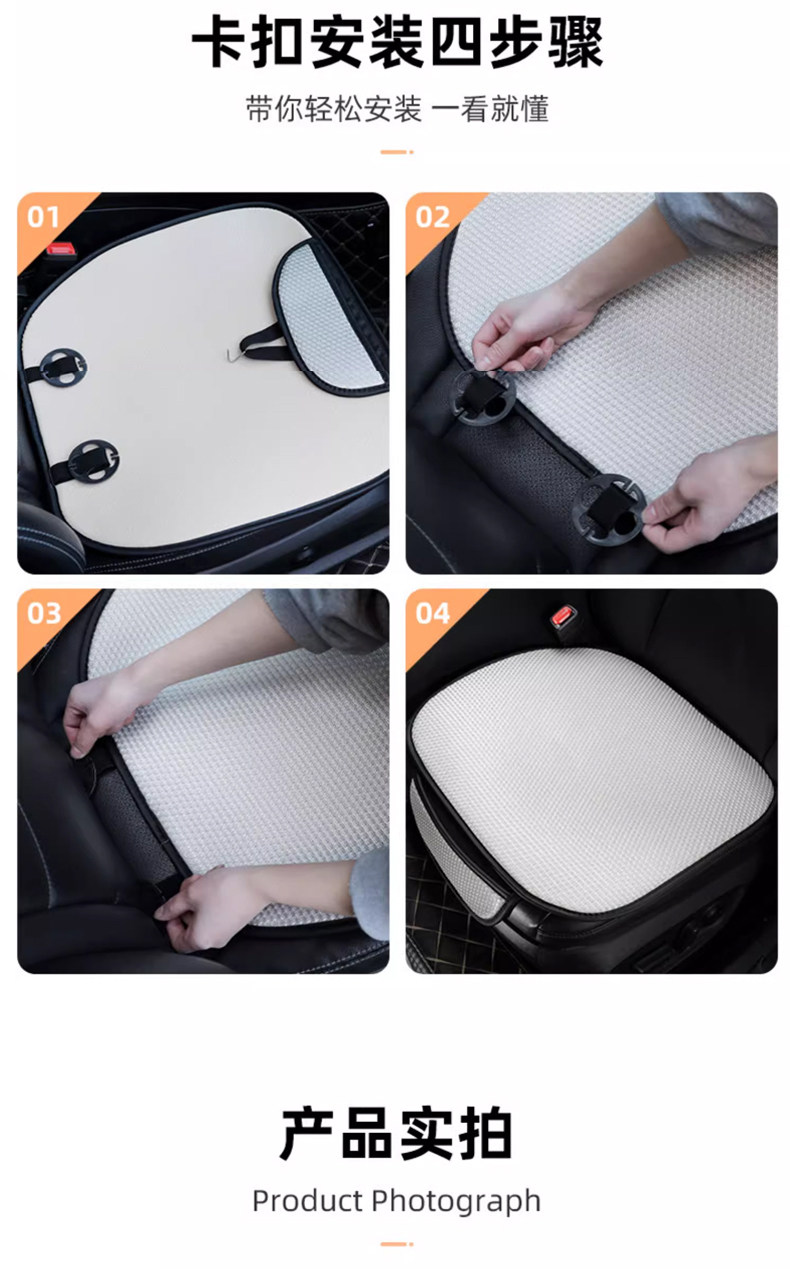 卡扣安装四步骤

带你轻松安装 一看就懂

01

02

03

04

产品实拍

Product Photograph