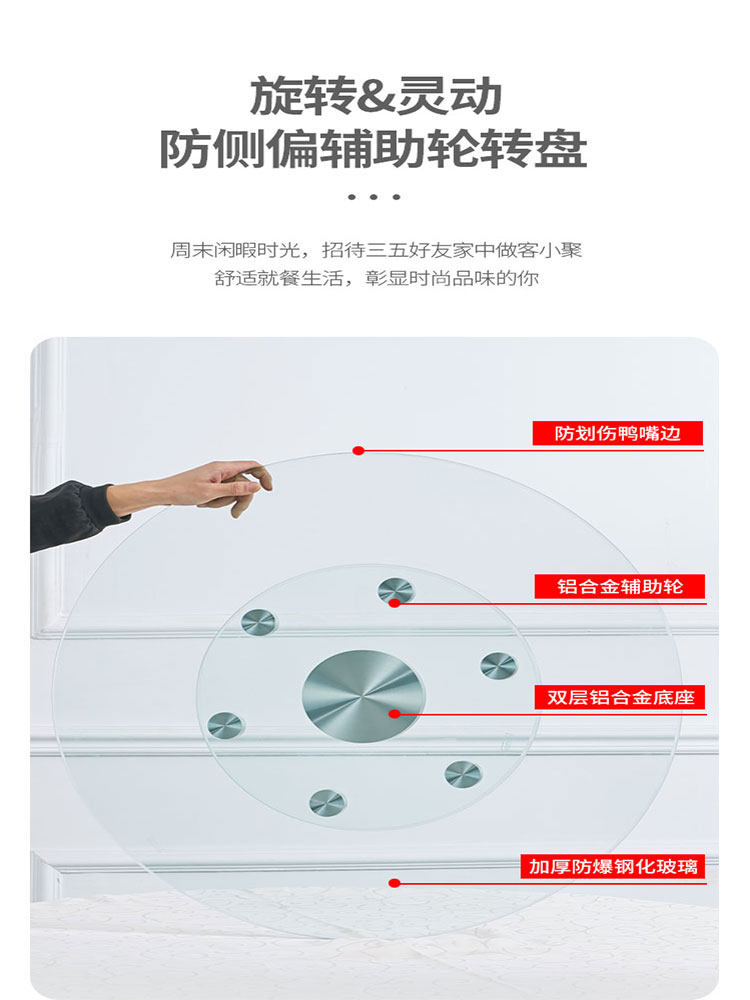 旋转&灵动
防侧偏辅助轮转盘
• • •
周末闲暇时光，招待三五好友家中做客小聚
舒适就餐生活，彰显时尚品味的你

防划伤鸭嘴边

铝合金辅助轮

双层铝合金底座

加厚防爆钢化玻璃