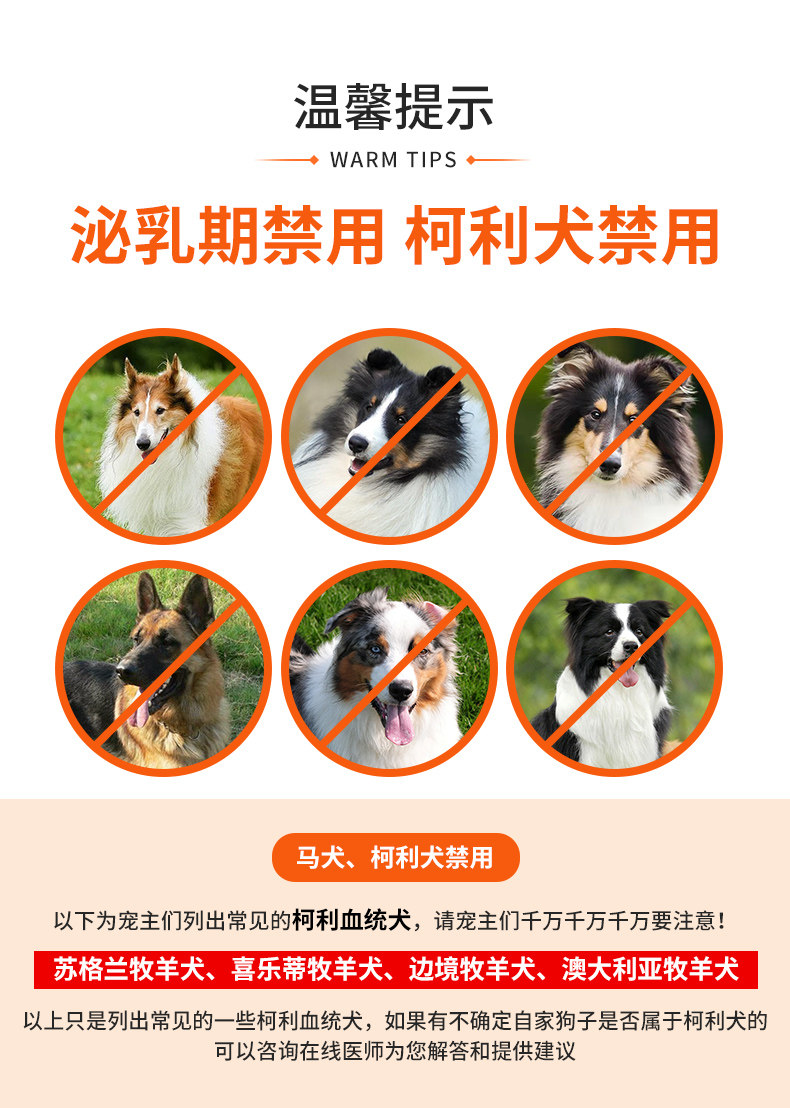 温馨提示

WARM TIPS

泌乳期禁用 柯利犬禁用

马犬、柯利犬禁用

以下为宠主们列出常见的柯利血统犬，请宠主们千万千万千万要注意！

苏格兰牧羊犬、喜乐蒂牧羊犬、边境牧羊犬、澳大利亚牧羊犬

以上只是列出常见的一些柯利血统犬，如果有不确定自家狗子是否属于柯利犬的可以咨询在线医师为您解答和提供建议