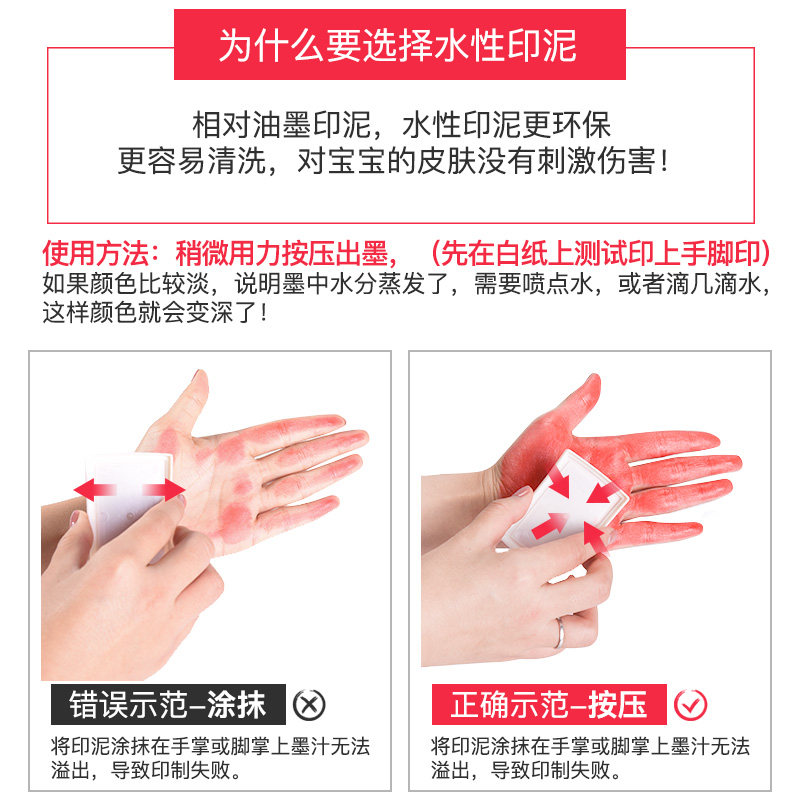 为什么要选择水性印泥

相对油墨印泥，水性印泥更环保
更容易清洗，对宝宝的皮肤没有刺激伤害！

使用方法：稍微用力按压出墨，（先在白纸上测试印上手脚印）
如果颜色比较淡，说明墨中水分蒸发了，需要喷点水，或者滴几滴水，这样颜色就会变深了！

错误示范–涂抹

将印泥涂抹在手掌或脚掌上墨汁无法溢出，导致印制失败。

正确示范–按压

将印泥涂抹在手掌或脚掌上墨汁无法溢出，导致印制失败。