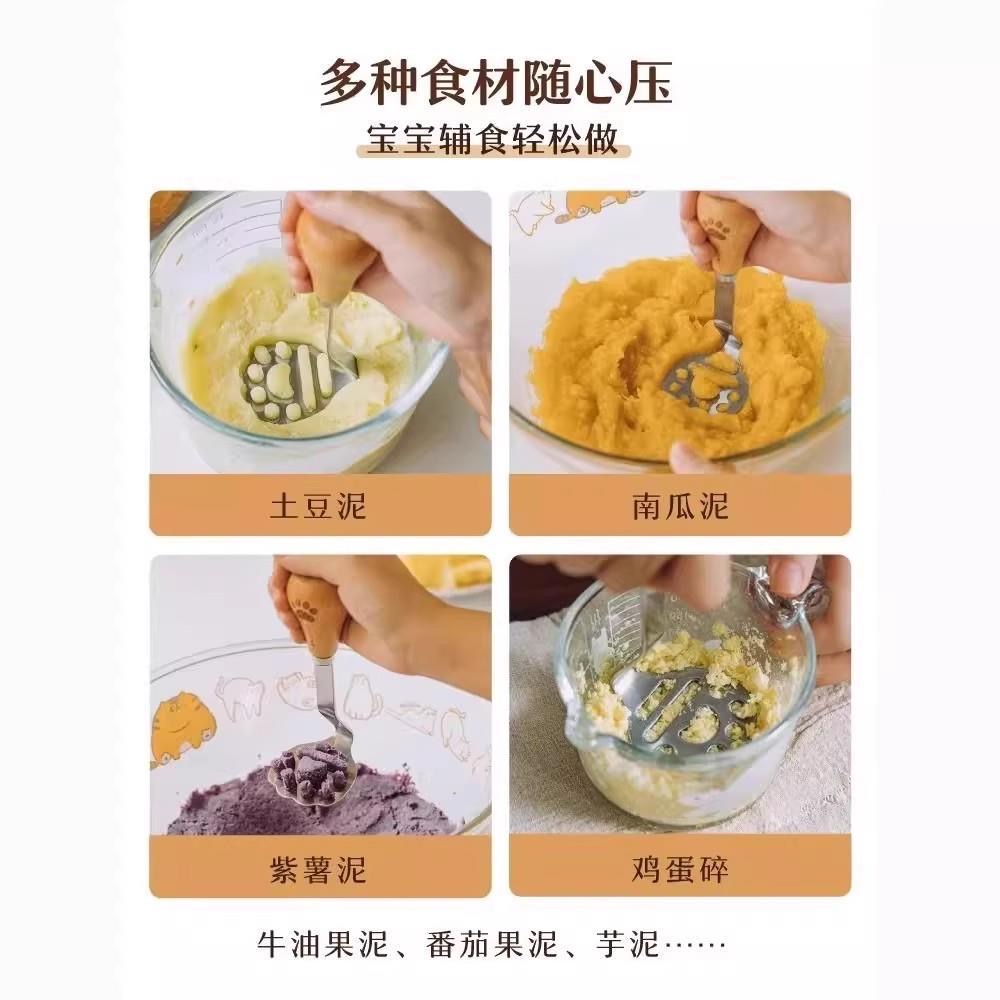 多种食材随心压
宝宝辅食轻松做

土豆泥

南瓜泥

紫薯泥

鸡蛋碎

牛油果泥、番茄果泥、芋泥……