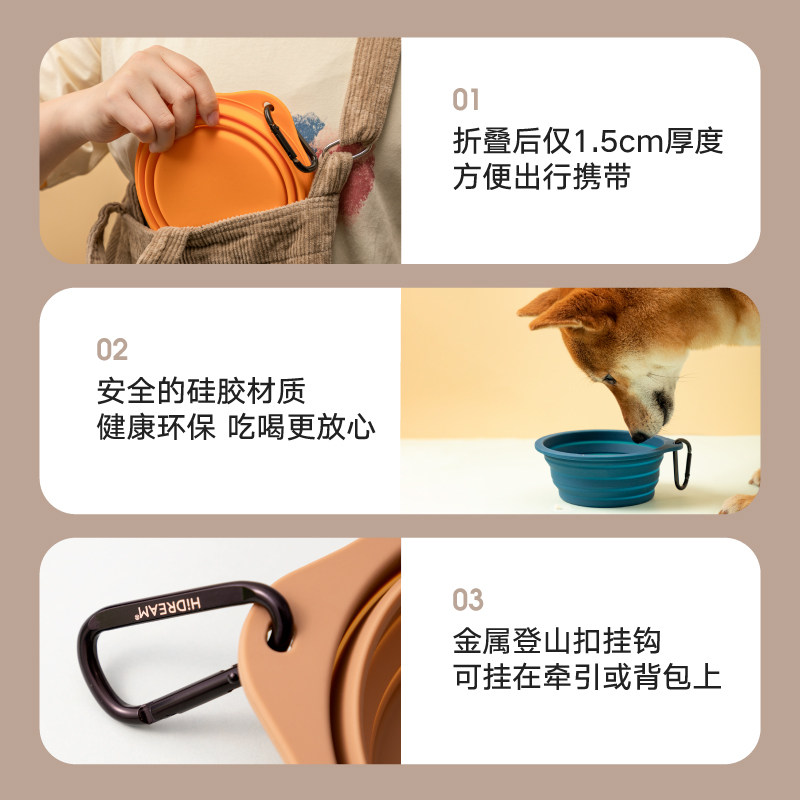 01
折叠后仅1.5cm厚度
方便出行携带

02
安全的硅胶材质
健康环保 吃喝更放心

HiDREAM®

03
金属登山扣挂钩
可挂在牵引或背包上