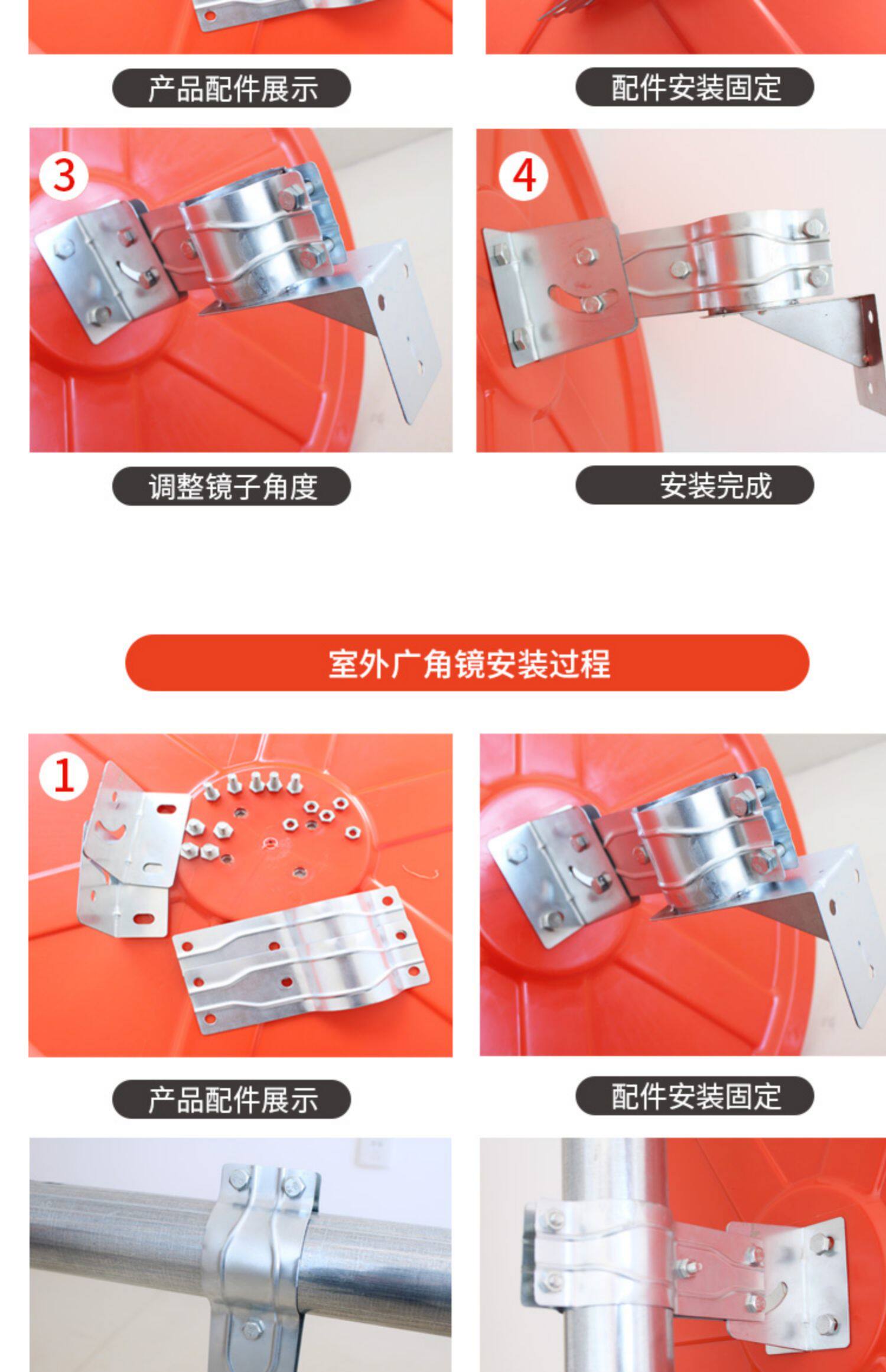 产品配件展示

配件安装固定

3

4

调整镜子角度

安装完成

室外广角镜安装过程

1

产品配件展示

配件安装固定