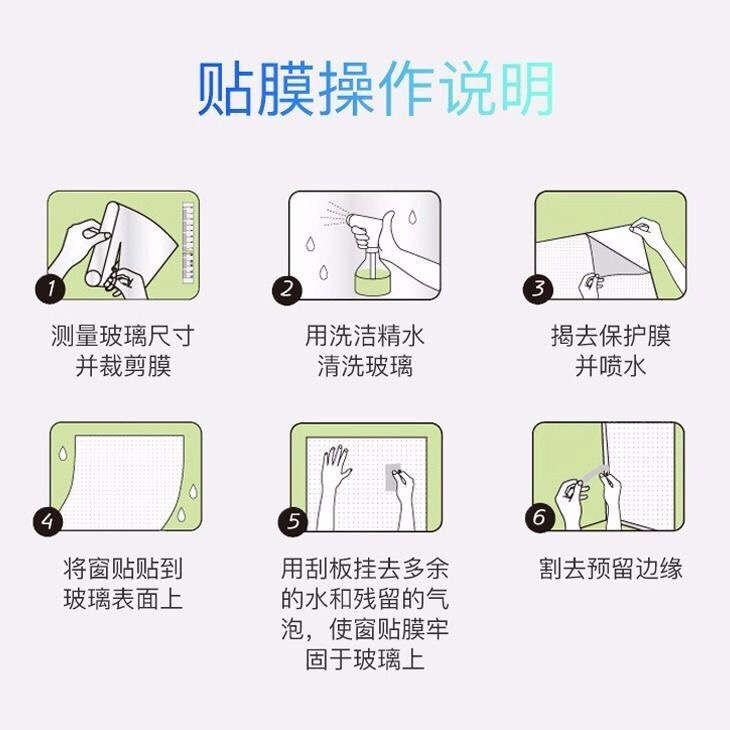 贴膜操作说明

1
测量玻璃尺寸并裁剪膜

2
用洗洁精水清洗玻璃

3
揭去保护膜并喷水

4
将窗贴贴到玻璃表面上

5
用刮板挂去多余的水和残留的气泡，使窗贴膜牢固于玻璃上

6
割去预留边缘