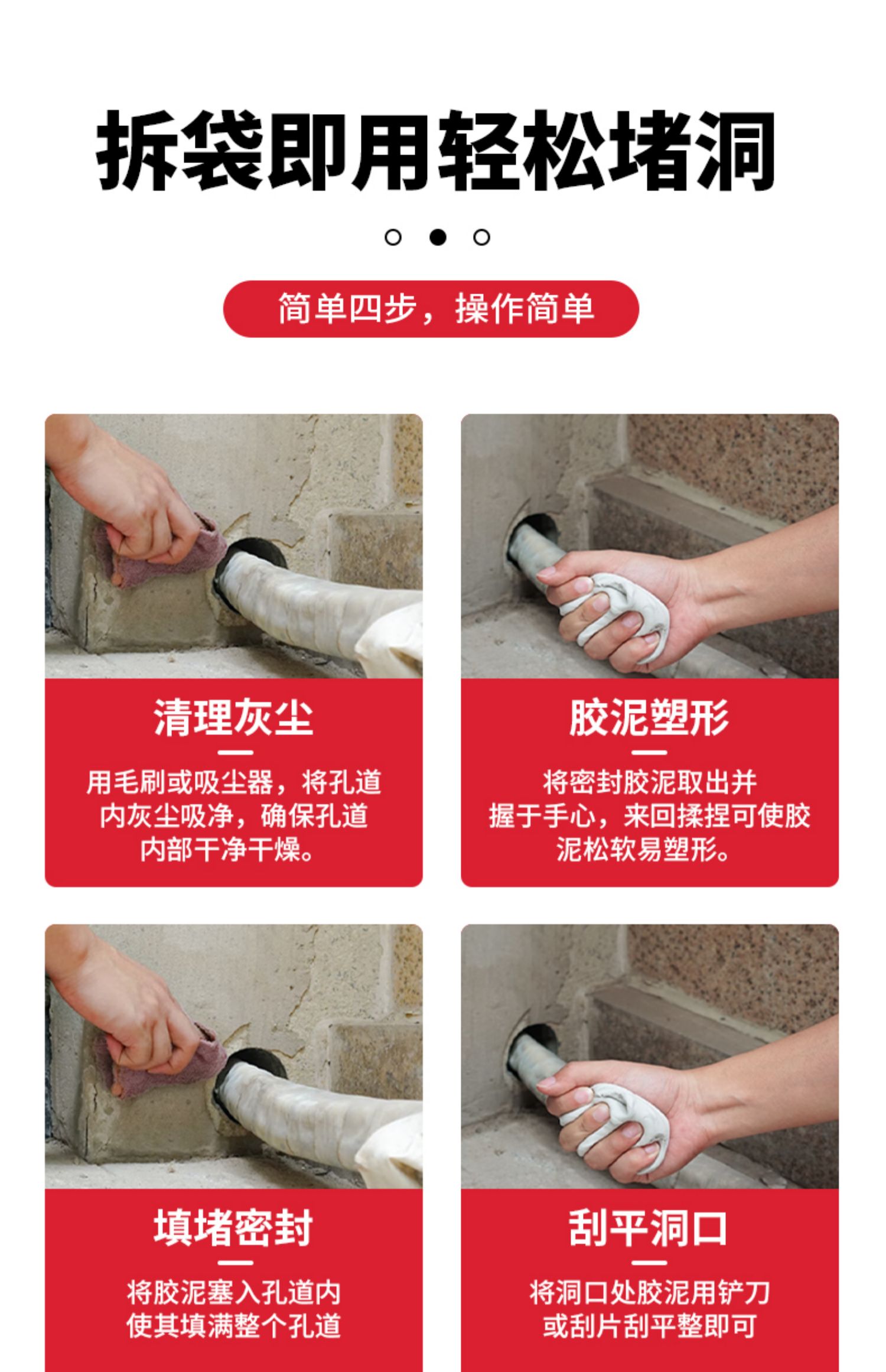 拆袋即用轻松堵洞

简单四步，操作简单

清理灰尘

用毛刷或吸尘器，将孔道内灰尘吸净，确保孔道内部干净干燥。

胶泥塑形

将密封胶泥取出并握于手心，来回揉捏可使胶泥松软易塑形。

填堵密封

将胶泥塞入孔道内使其填满整个孔道

刮平洞口

将洞口处胶泥用铲刀或刮片刮平整即可