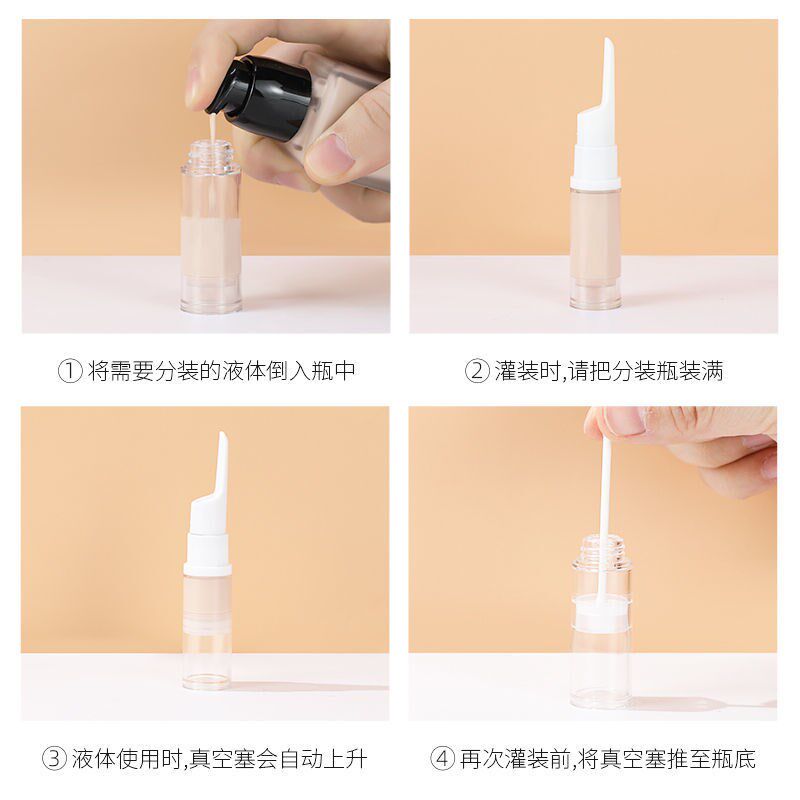 ① 将需要分装的液体倒入瓶中

② 灌装时,请把分装瓶装满

③ 液体使用时,真空塞会自动上升

④ 再次灌装前,将真空塞推至瓶底