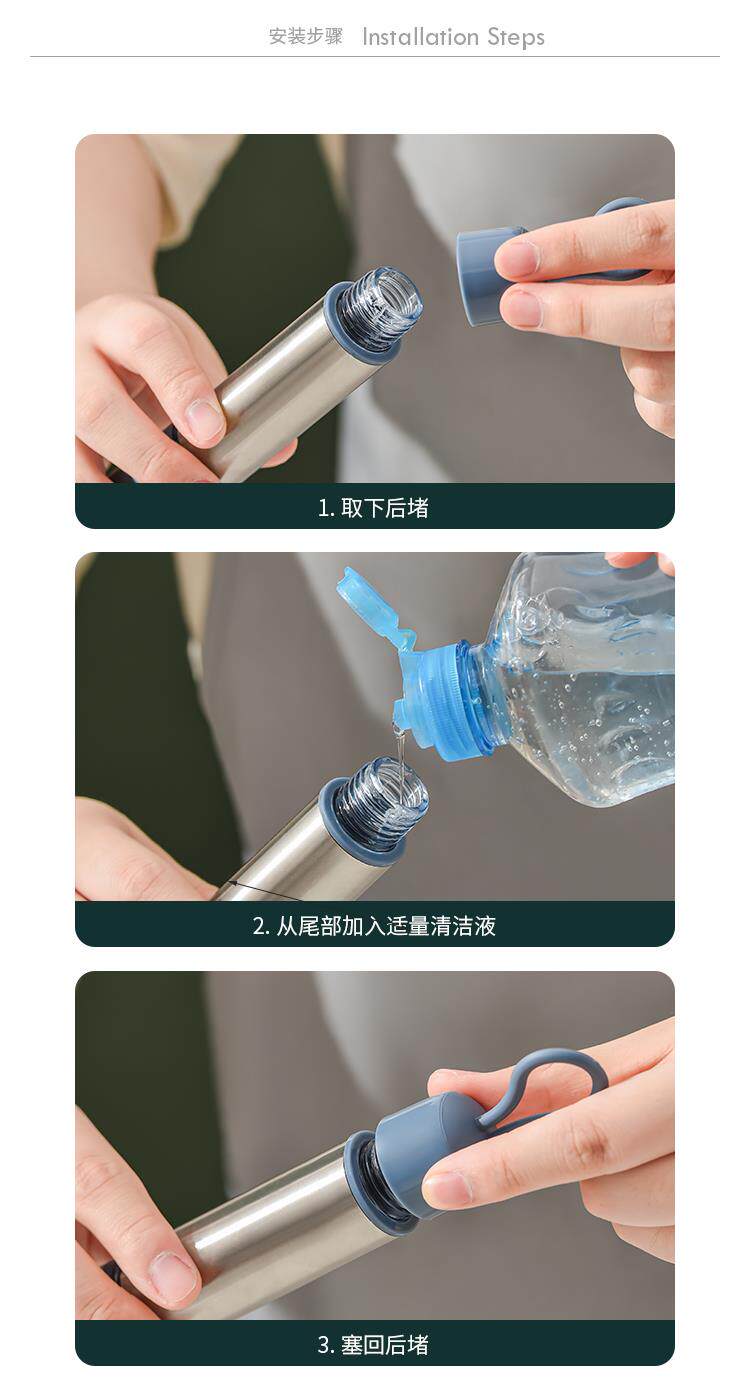 安装步骤 Installation Steps

1. 取下后堵

2. 从尾部加入适量清洁液

3. 塞回后堵