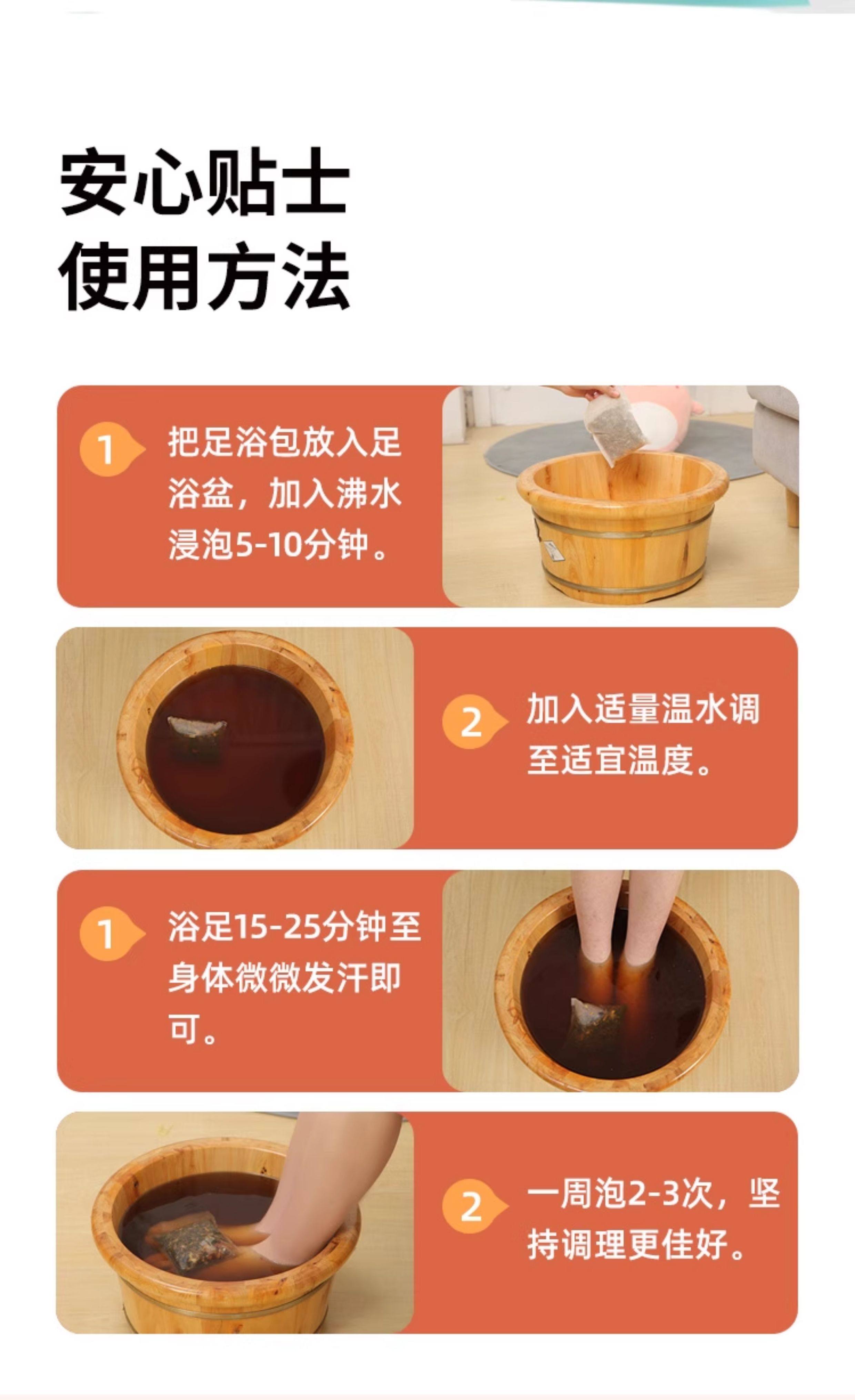 安心贴士
使用方法

1 把足浴包放入足浴盆，加入沸水浸泡5-10分钟。

2 加入适量温水调至适宜温度。

1 浴足15-25分钟至身体微微发汗即可。

2 一周泡2-3次，坚持调理更佳好。