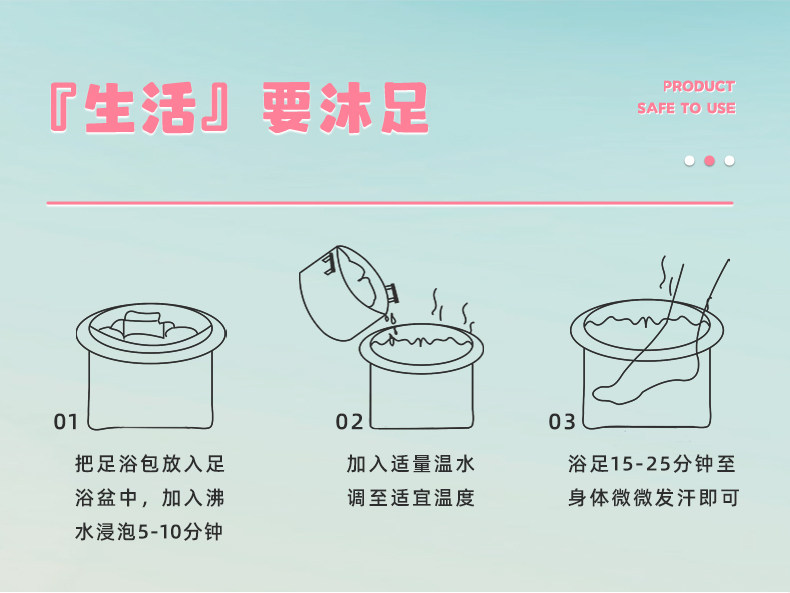 『生活』要沐足

PRODUCT
SAFE TO USE

01

把足浴包放入足浴盆中，加入沸水浸泡5-10分钟

02

加入适量温水调至适宜温度

03

浴足15-25分钟至身体微微发汗即可