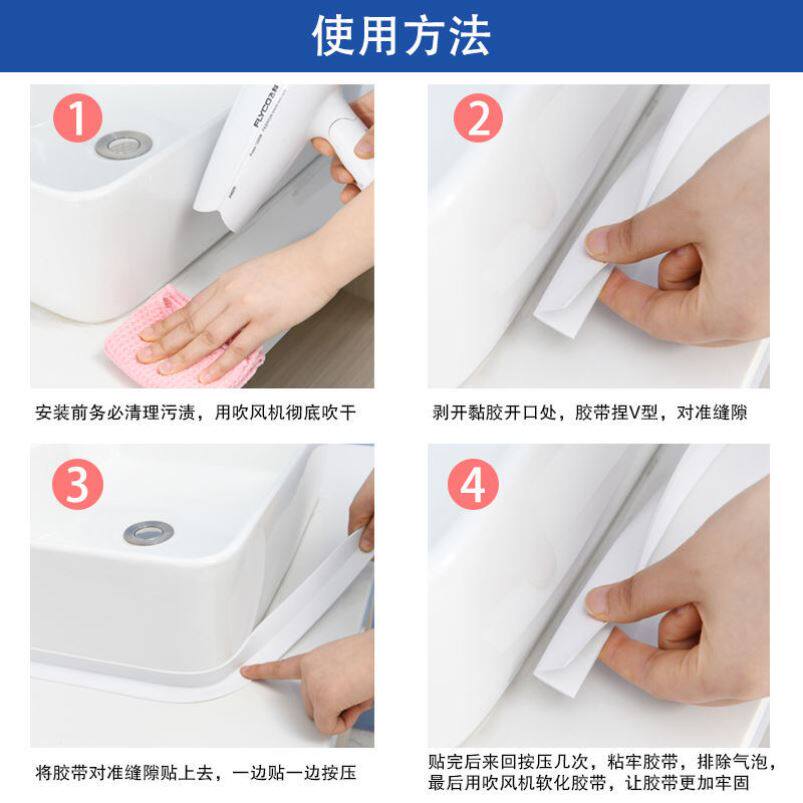 使用方法

1

FLYCO飞科

安装前务必清理污渍，用吹风机彻底吹干

2

剥开黏胶开口处，胶带捏V型，对准缝隙

3

将胶带对准缝隙贴上去，一边贴一边按压

4

贴完后来回按压几次，粘牢胶带，排除气泡，最后用吹风机软化胶带，让胶带更加牢固