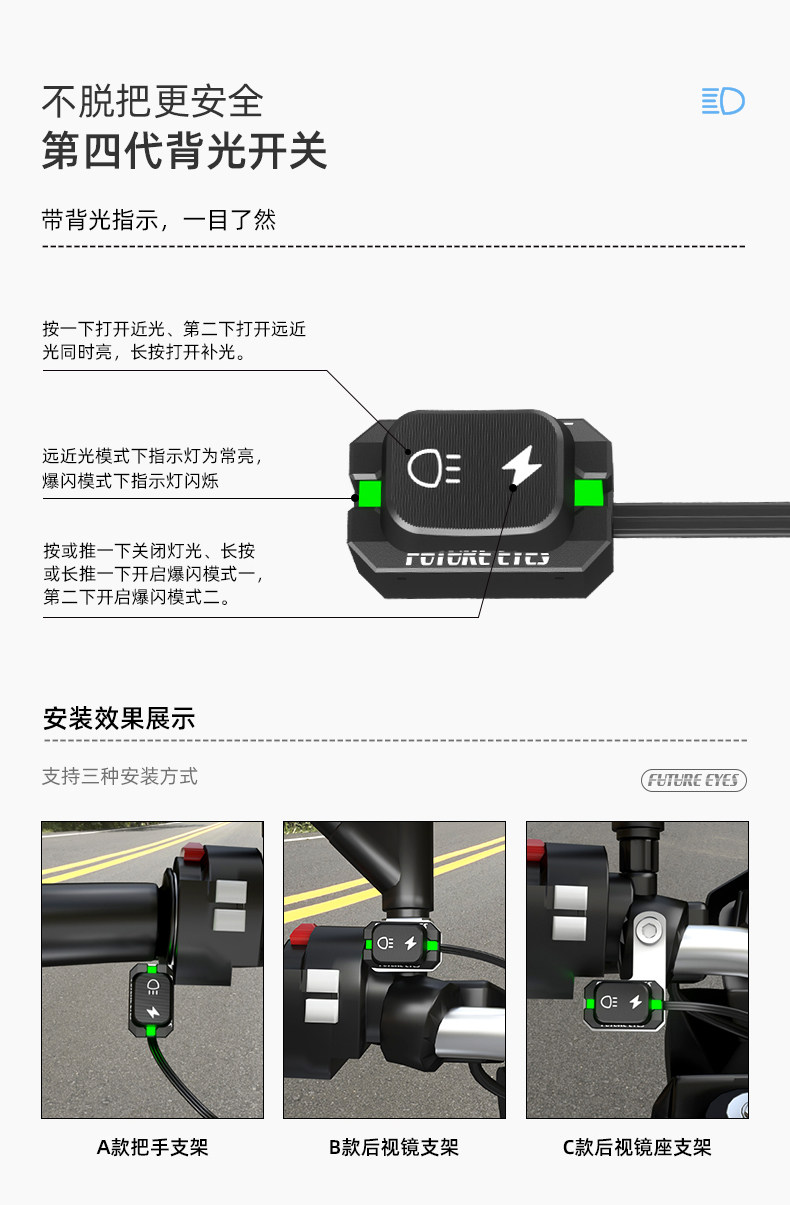 不脱把更安全
第四代背光开关

带背光指示，一目了然

按一下打开近光、第二下打开远近光同时亮，长按打开补光。

远近光模式下指示灯为常亮，爆闪模式下指示灯闪烁

按或推一下关闭灯光、长按或长推一下开启爆闪模式一，第二下开启爆闪模式二。

FUTURE EYES

安装效果展示

支持三种安装方式

FUTURE EYES

A款把手支架

B款后视镜支架

C款后视镜座支架