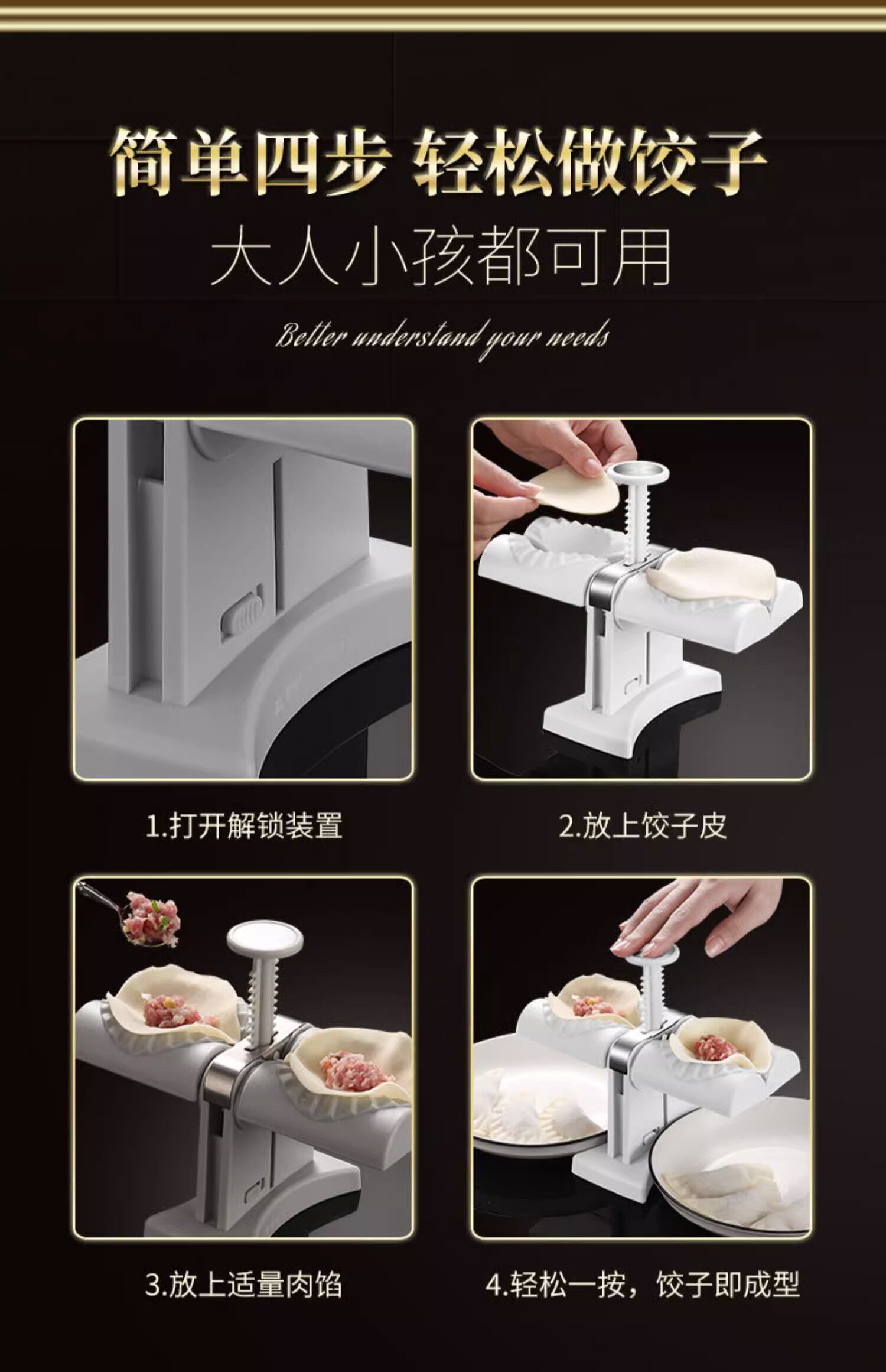 简单四步 轻松做饺子

大人小孩都可用

Better understand your needs

1.打开解锁装置

2.放上饺子皮

3.放上适量肉馅

4.轻松一按，饺子即成型