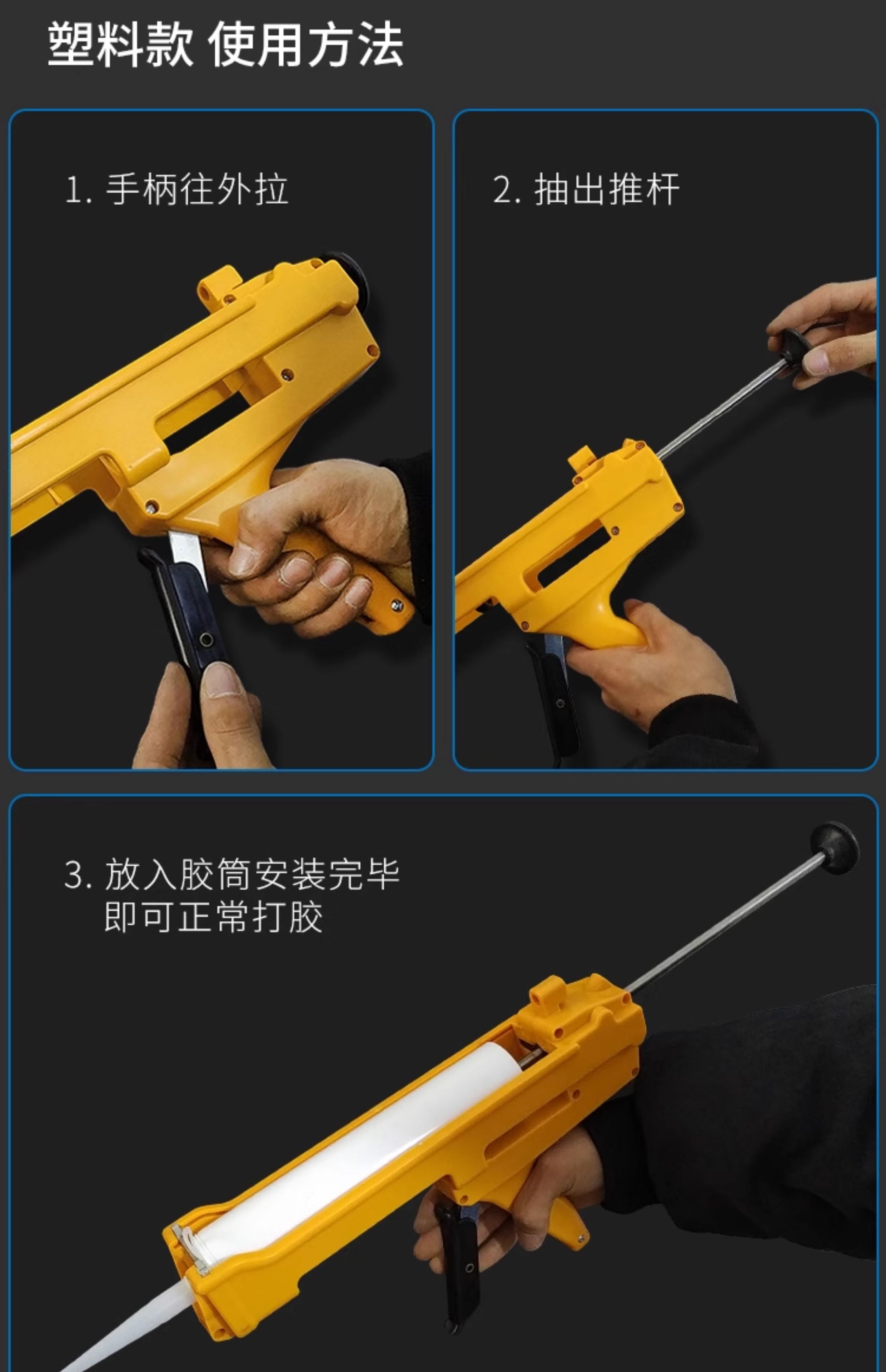 塑料款 使用方法

1. 手柄往外拉

2. 抽出推杆

3. 放入胶筒安装完毕
即可正常打胶