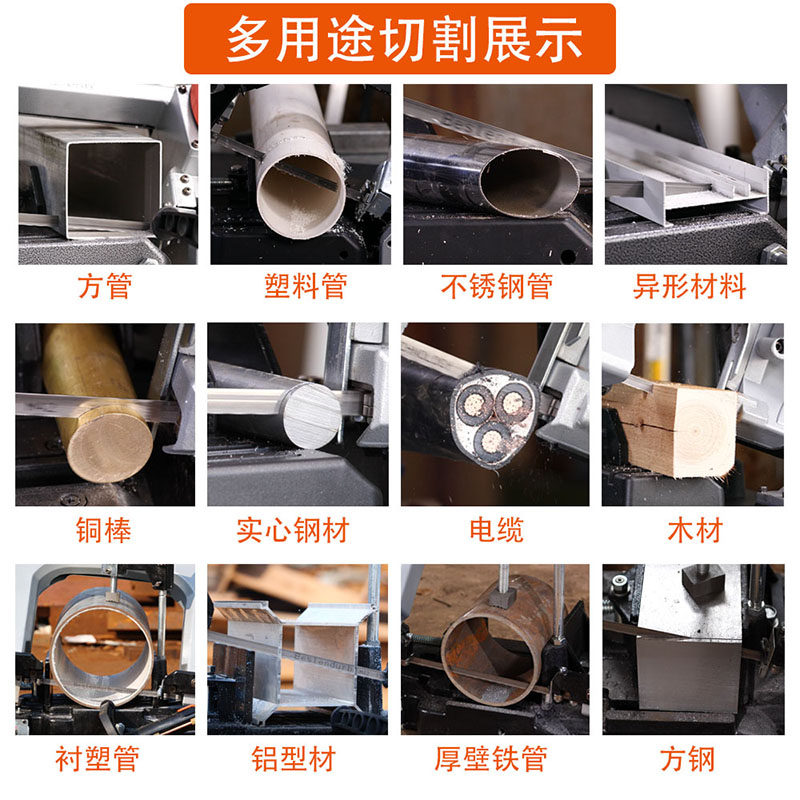 多用途切割展示

方管

塑料管

不锈钢管

异形材料

铜棒

实心钢材

电缆

木材

衬塑管

铝型材

厚壁铁管

方钢