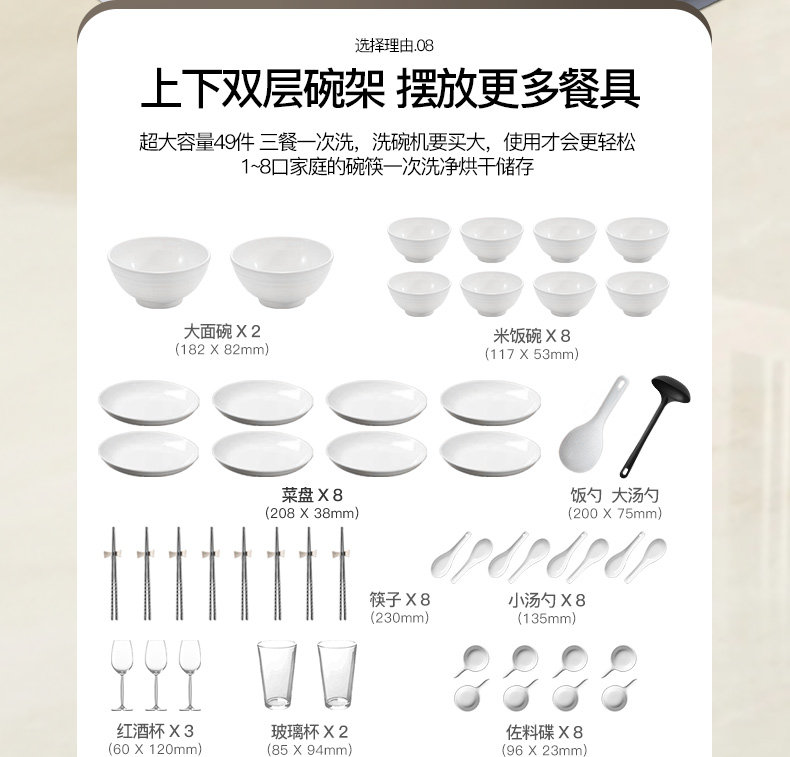 选择理由.08

上下双层碗架 摆放更多餐具

超大容量49件 三餐一次洗，洗碗机要买大，使用才会更轻松
1~8口家庭的碗筷一次洗净烘干储存

大面碗 X 2
(182 X 82mm)

米饭碗 X 8
(117 X 53mm)

菜盘 X 8
(208 X 38mm)

饭勺 大汤勺
(200 X 75mm)

筷子 X 8
(230mm)

小汤勺 X 8
(135mm)

红酒杯 X 3
(60 X 120mm)

玻璃杯 X 2
(85 X 94mm)

佐料碟 X 8
(96 X 23mm)