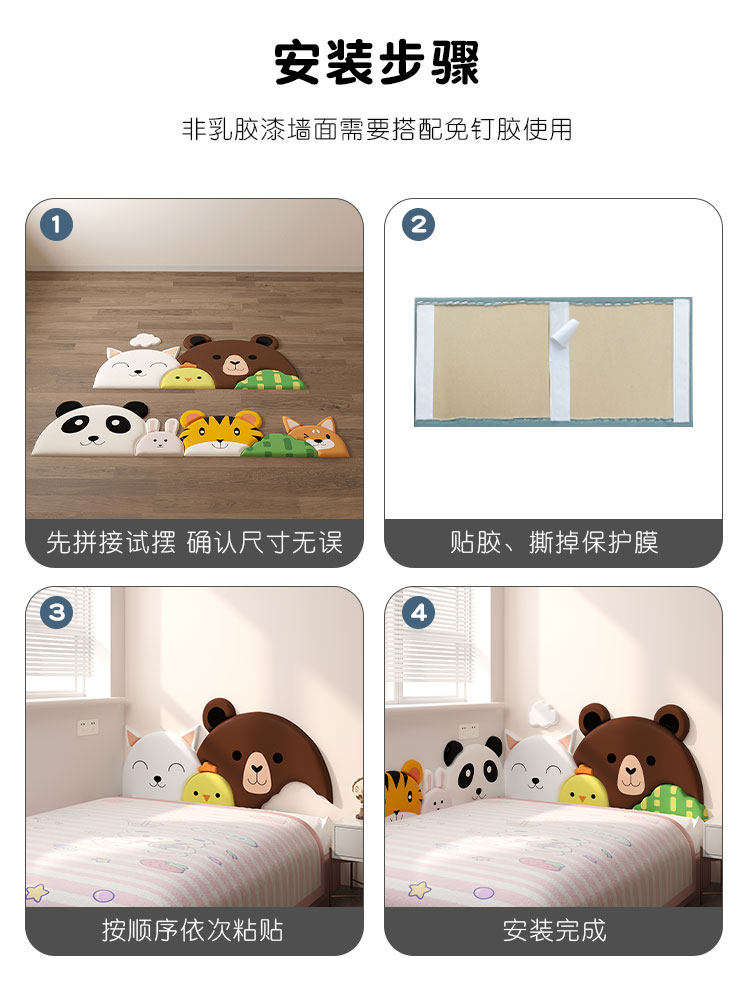 安装步骤

非乳胶漆墙面需要搭配免钉胶使用

1

先拼接试摆 确认尺寸无误

2

贴胶、撕掉保护膜

3

按顺序依次粘贴

4

安装完成