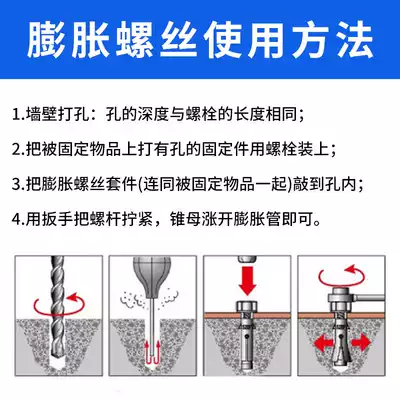 膨胀螺丝使用方法

1.墙壁打孔：孔的深度与螺栓的长度相同；

2.把被固定物品上打有孔的固定件用螺栓装上；

3.把膨胀螺丝套件(连同被固定物品一起)敲到孔内；

4.用扳手把螺杆拧紧，锥母涨开膨胀管即可。