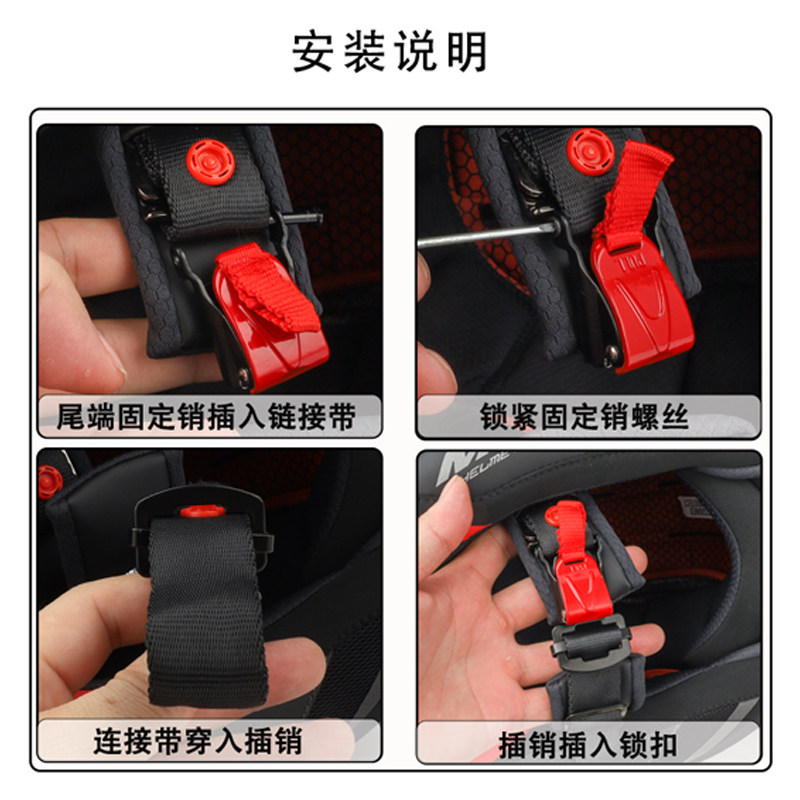 安装说明

尾端固定销插入链接带

锁紧固定销螺丝

连接带穿入插销

插销插入锁扣