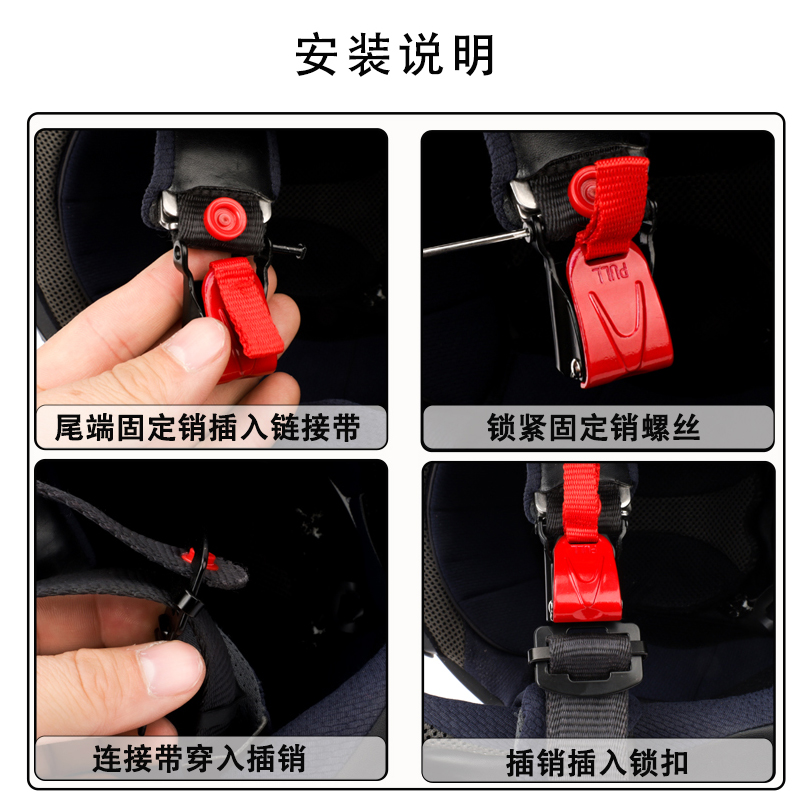 安装说明

尾端固定销插入链接带

PULL

锁紧固定销螺丝

连接带穿入插销

插销插入锁扣