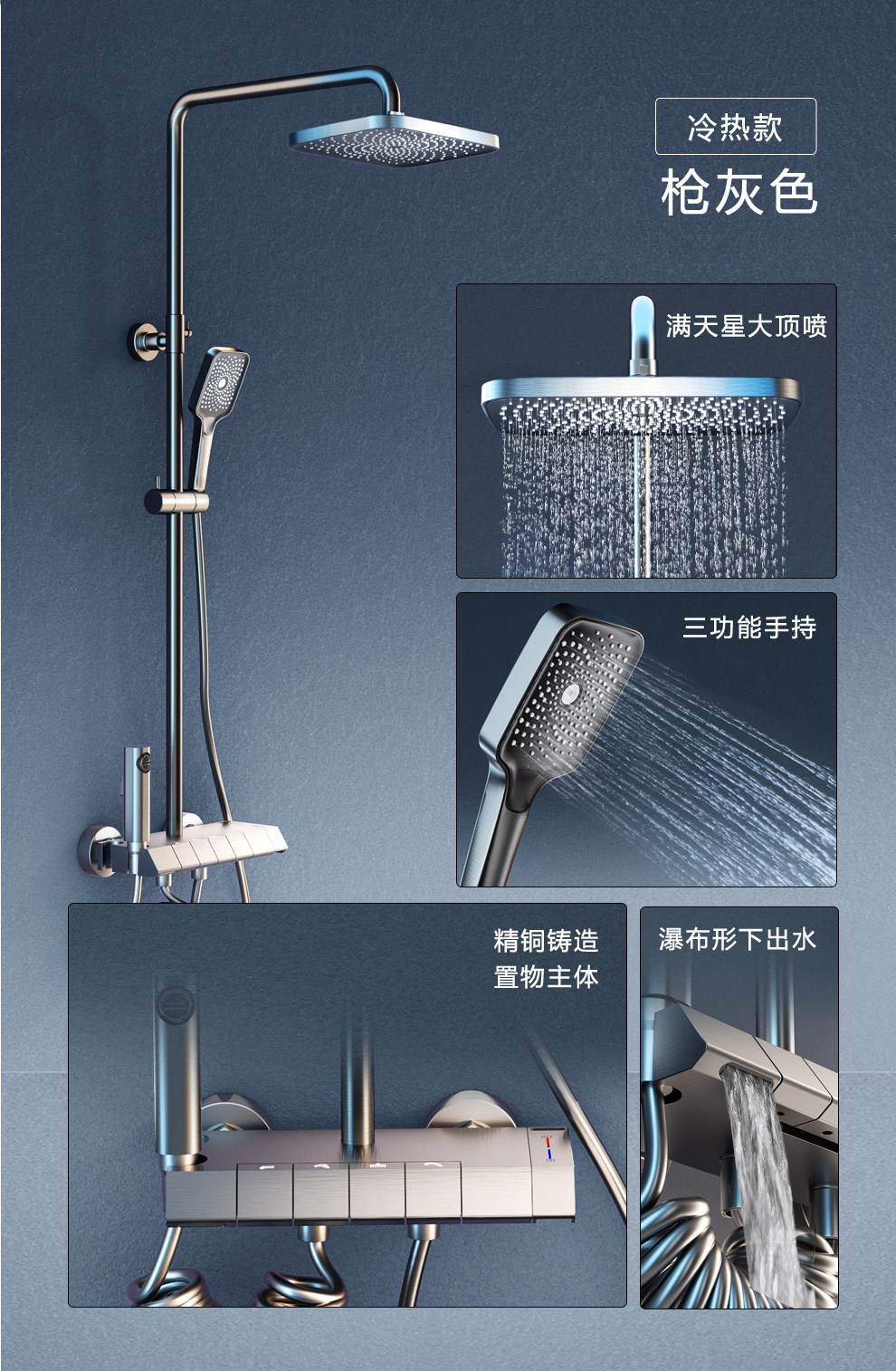 冷热款
枪灰色

满天星大顶喷

三功能手持

精铜铸造
置物主体

瀑布形下出水