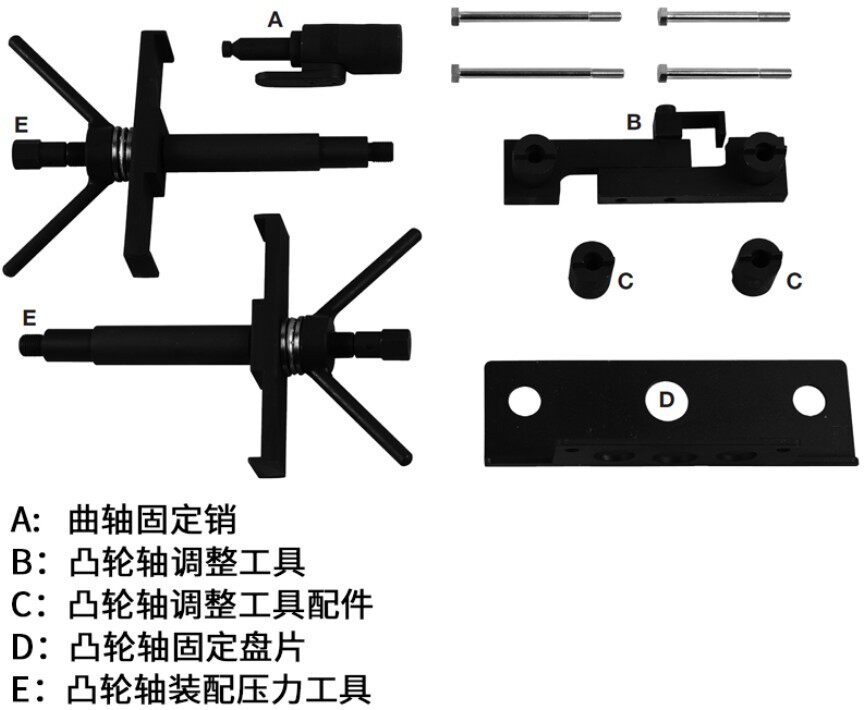 A

E

B

C

C

E

D

A: 曲轴固定销
B: 凸轮轴调整工具
C: 凸轮轴调整工具配件
D: 凸轮轴固定盘片
E: 凸轮轴装配压力工具