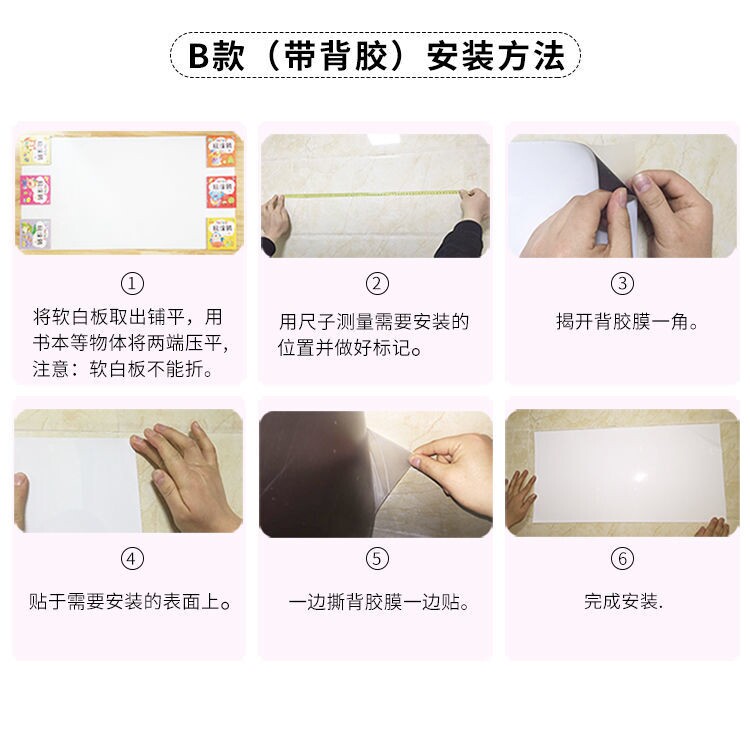 B款（带背胶）安装方法

①
将软白板取出铺平，用书本等物体将两端压平，注意：软白板不能折。

②
用尺子测量需要安装的位置并做好标记。

③
揭开背胶膜一角。

④
贴于需要安装的表面上。

⑤
一边撕背胶膜一边贴。

⑥
完成安装.