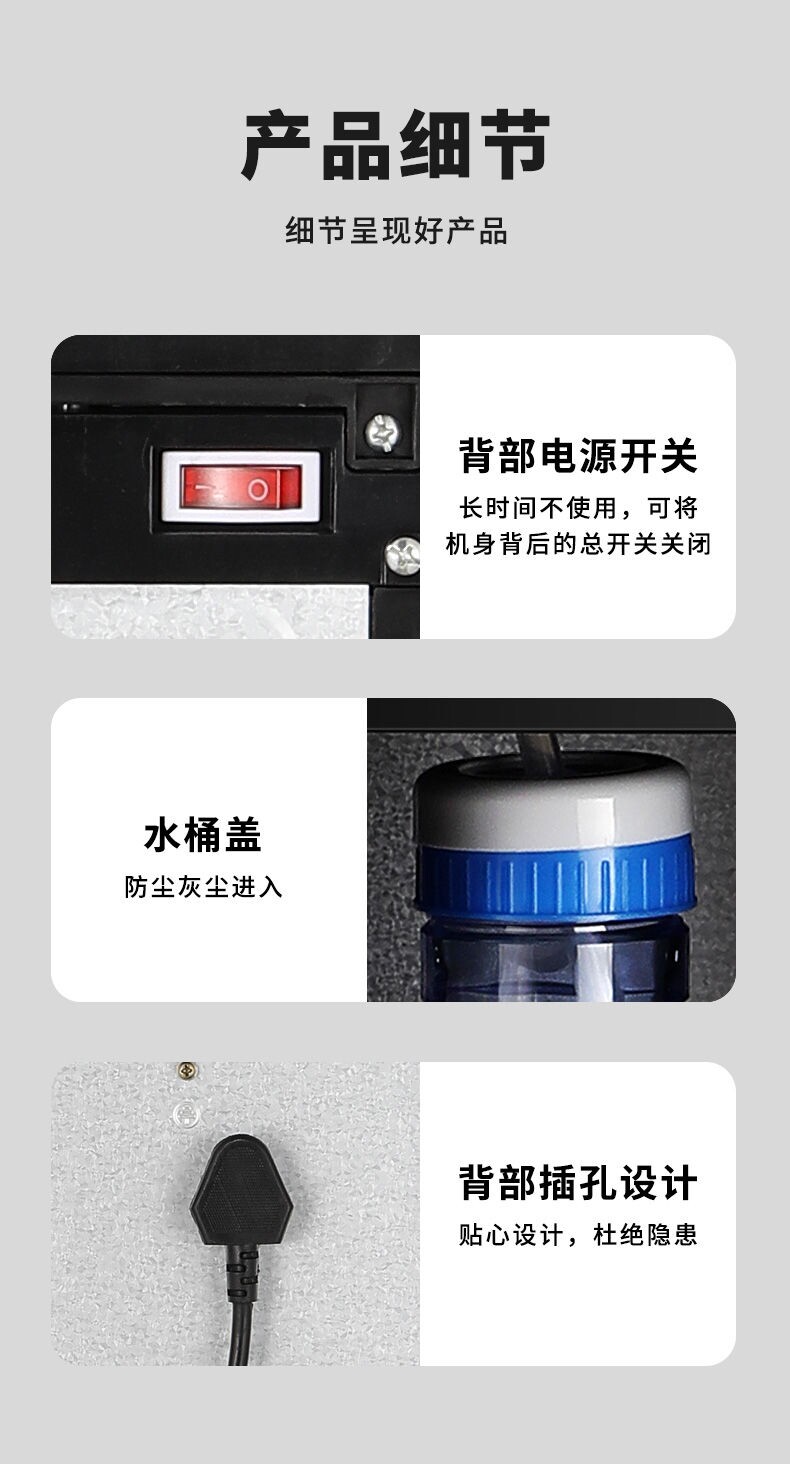 产品细节

细节呈现好产品

背部电源开关

长时间不使用，可将机身背后的总开关关闭

水桶盖

防尘灰尘进入

背部插孔设计

贴心设计，杜绝隐患