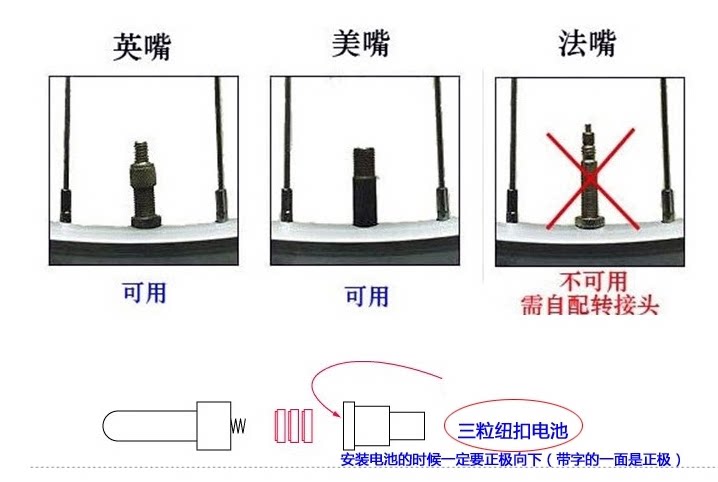 英嘴

美嘴

法嘴

可用

可用

不可用
需自配转接头

三粒纽扣电池

安装电池的时候一定要正极向下（带字的一面是正极）