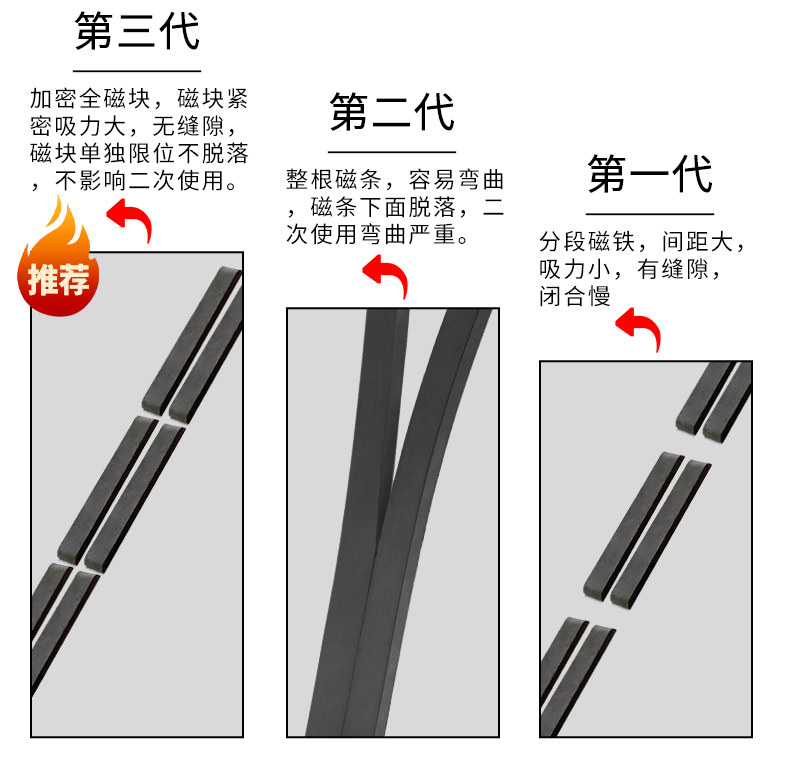 第三代

加密全磁块，磁块紧密吸力大，无缝隙，磁块单独限位不脱落，不影响二次使用。

推荐

第二代

整根磁条，容易弯曲，磁条下面脱落，二次使用弯曲严重。

第一代

分段磁铁，间距大，吸力小，有缝隙，闭合慢