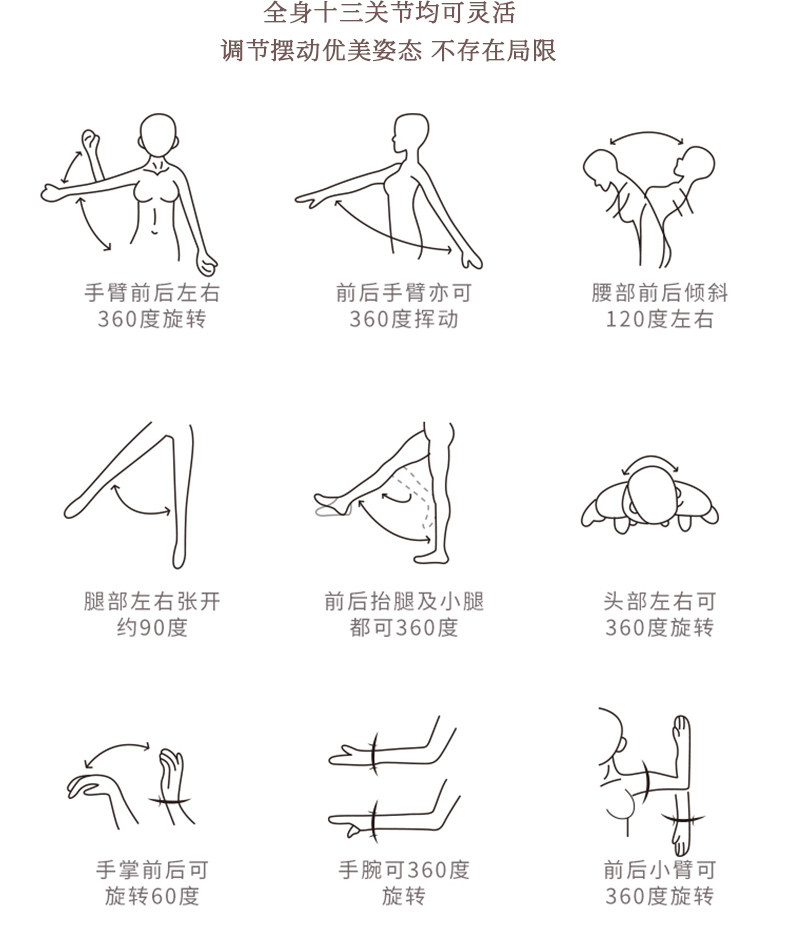 全身十三关节均可灵活
调节摆动优美姿态 不存在局限

手臂前后左右
360度旋转

前后手臂亦可
360度挥动

腰部前后倾斜
120度左右

腿部左右张开
约90度

前后抬腿及小腿
都可360度

头部左右可
360度旋转

手掌前后可
旋转60度

手腕可360度
旋转

前后小臂可
360度旋转