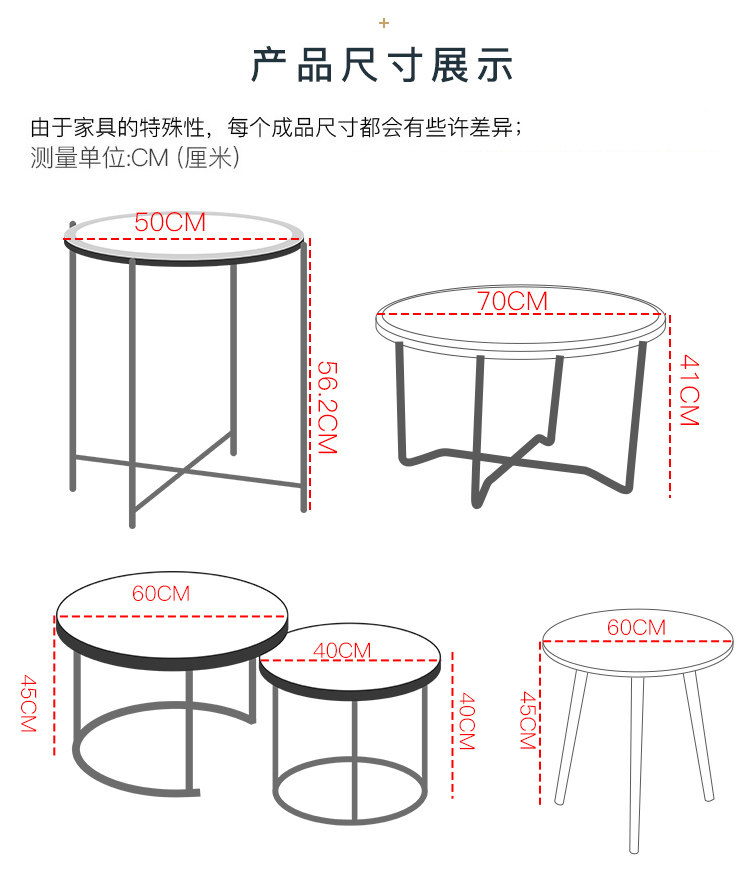 +
产品尺寸展示

由于家具的特殊性，每个成品尺寸都会有些许差异；
测量单位:CM (厘米)

50CM

56.2CM

70CM

41CM

60CM

45CM

40CM

40CM

60CM

45CM