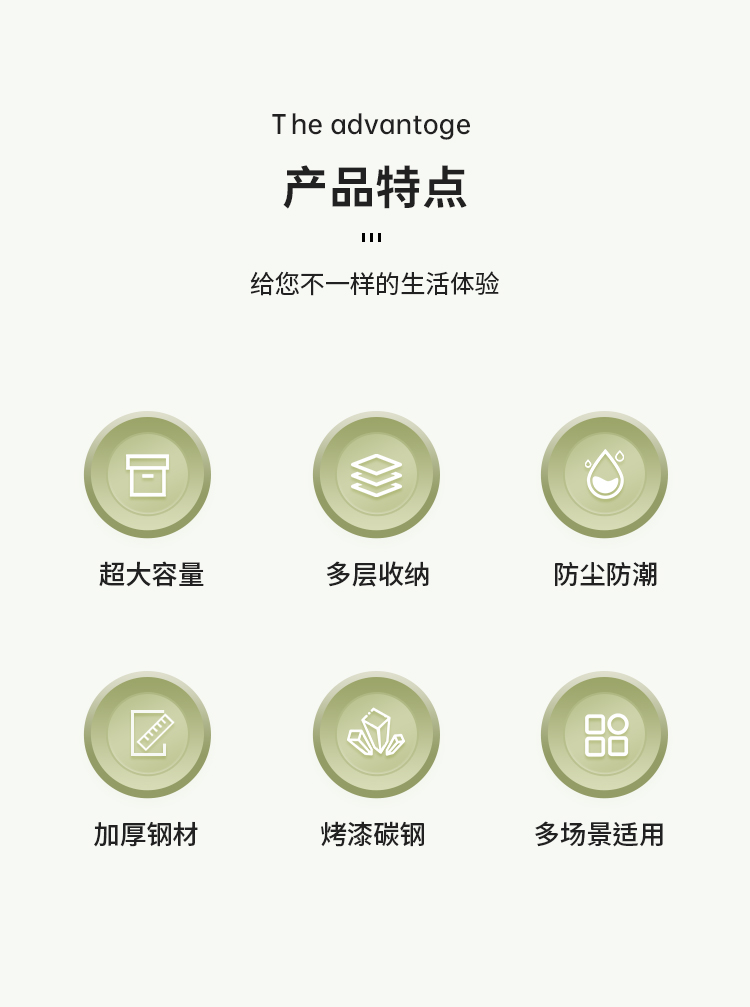 The advantoge

产品特点

给您不一样的生活体验

超大容量

多层收纳

防尘防潮

加厚钢材

烤漆碳钢

多场景适用