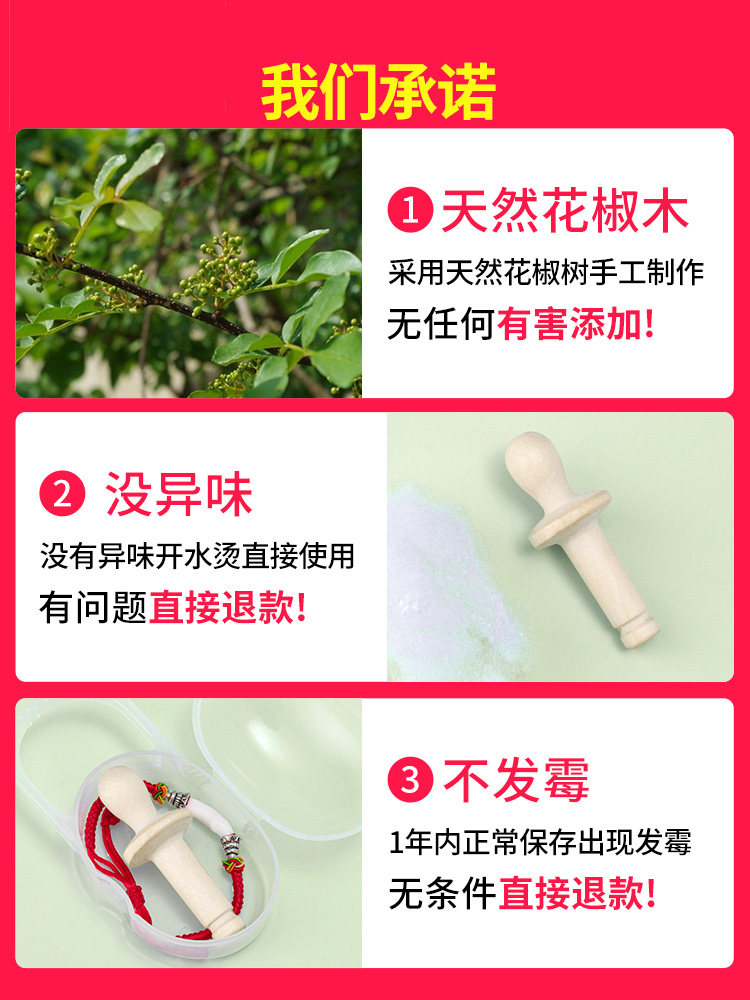 我们承诺

1 天然花椒木
采用天然花椒树手工制作
无任何有害添加!

2 没异味
没有异味开水烫直接使用
有问题直接退款!

3 不发霉
1年内正常保存出现发霉
无条件直接退款!