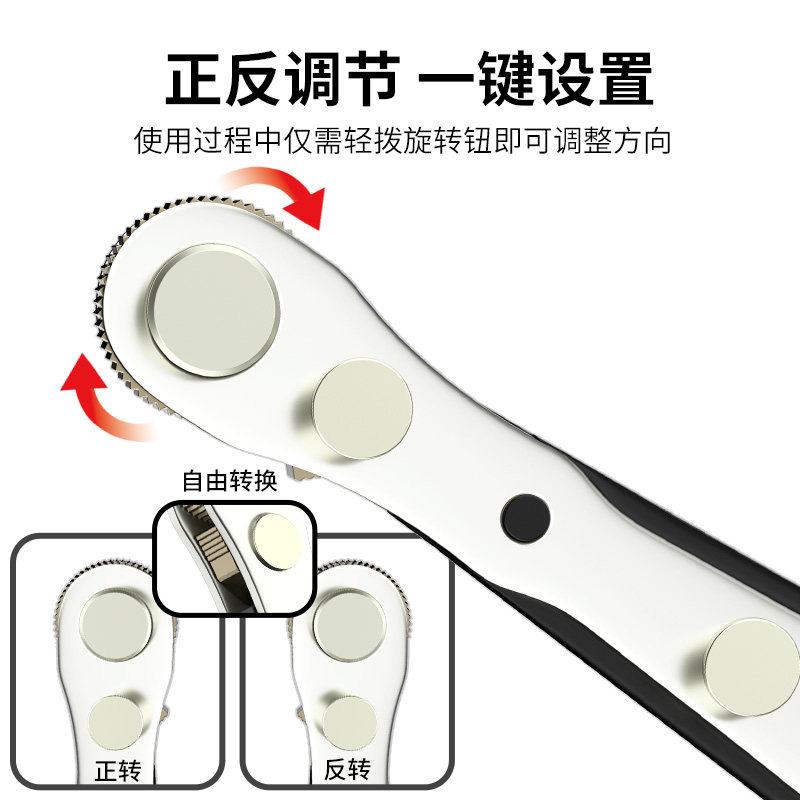 正反调节 一键设置

使用过程中仅需轻拨旋转钮即可调整方向

自由转换

正转

反转