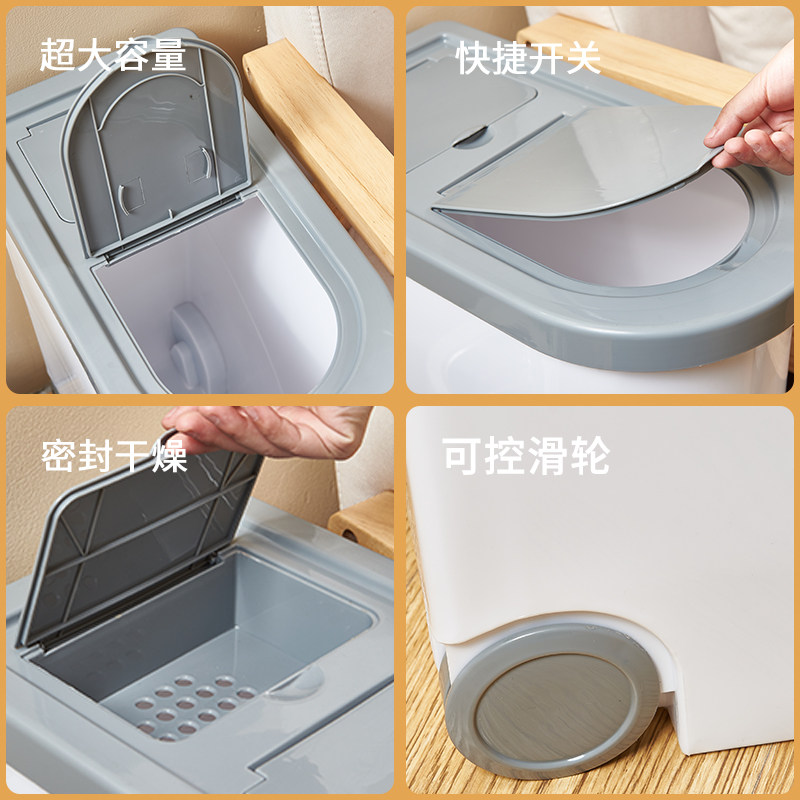 超大容量

快捷开关

密封干燥

可控滑轮